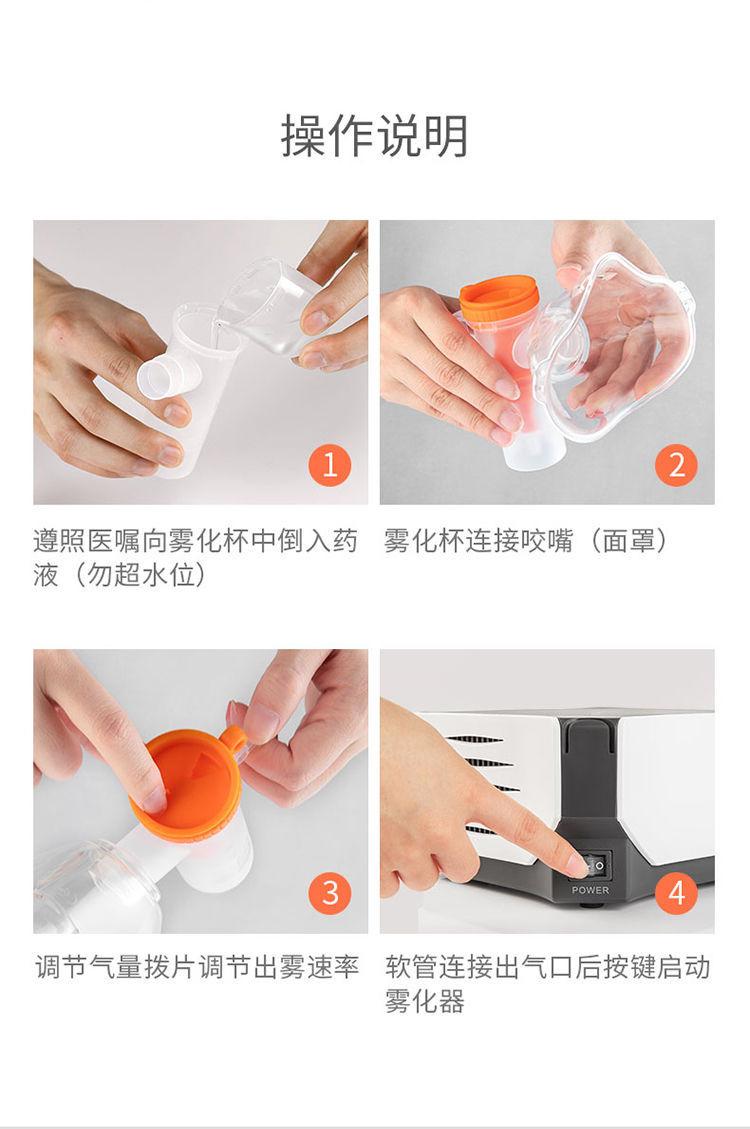 操作说明

1

遵照医嘱向雾化杯中倒入药液（勿超水位）

2

雾化杯连接咬嘴（面罩）

3

调节气量拨片调节出雾速率

POWER

4

软管连接出气口后按键启动雾化器