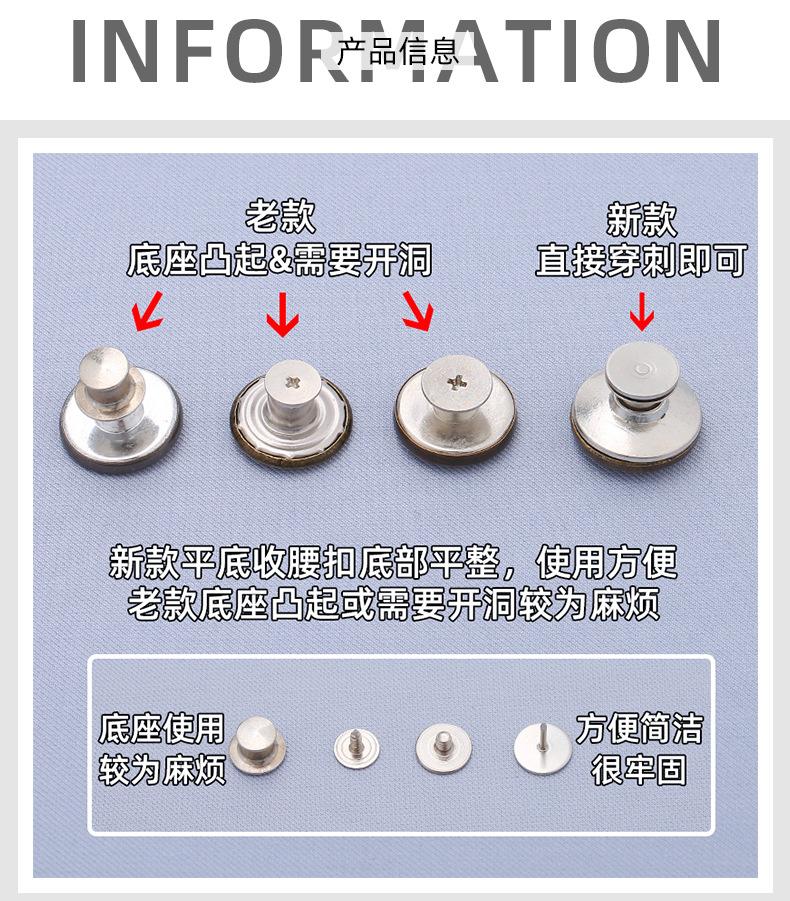 INFORMATION
产品信息

老款
底座凸起&需要开洞

新款
直接穿刺即可

新款平底收腰扣底部平整，使用方便
老款底座凸起或需要开洞较为麻烦

底座使用
较为麻烦

方便简洁
很牢固