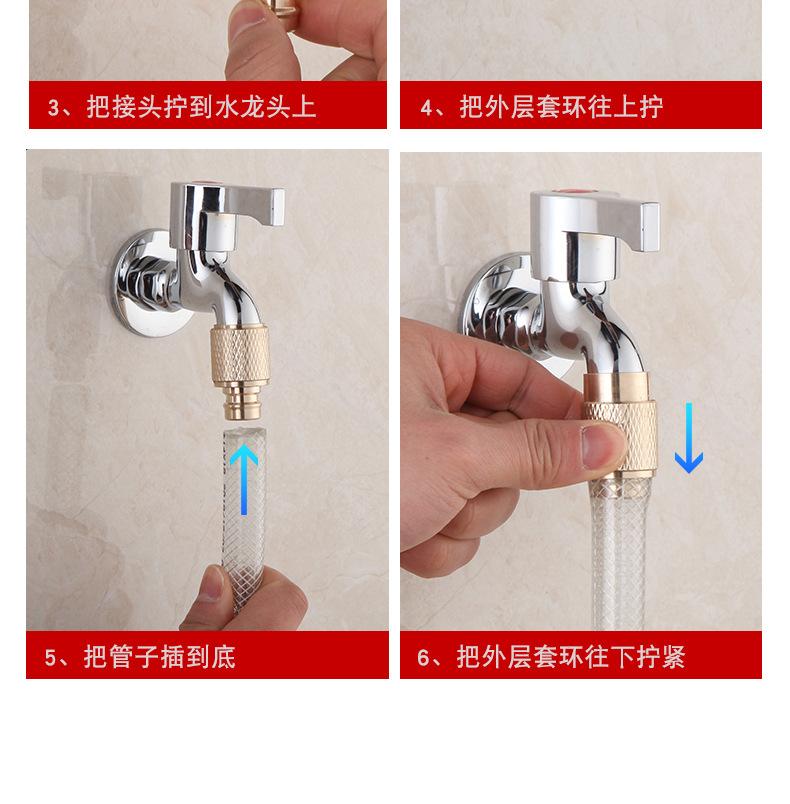 3、把接头拧到水龙头上

4、把外层套环往上拧

5、把管子插到底

6、把外层套环往下拧紧