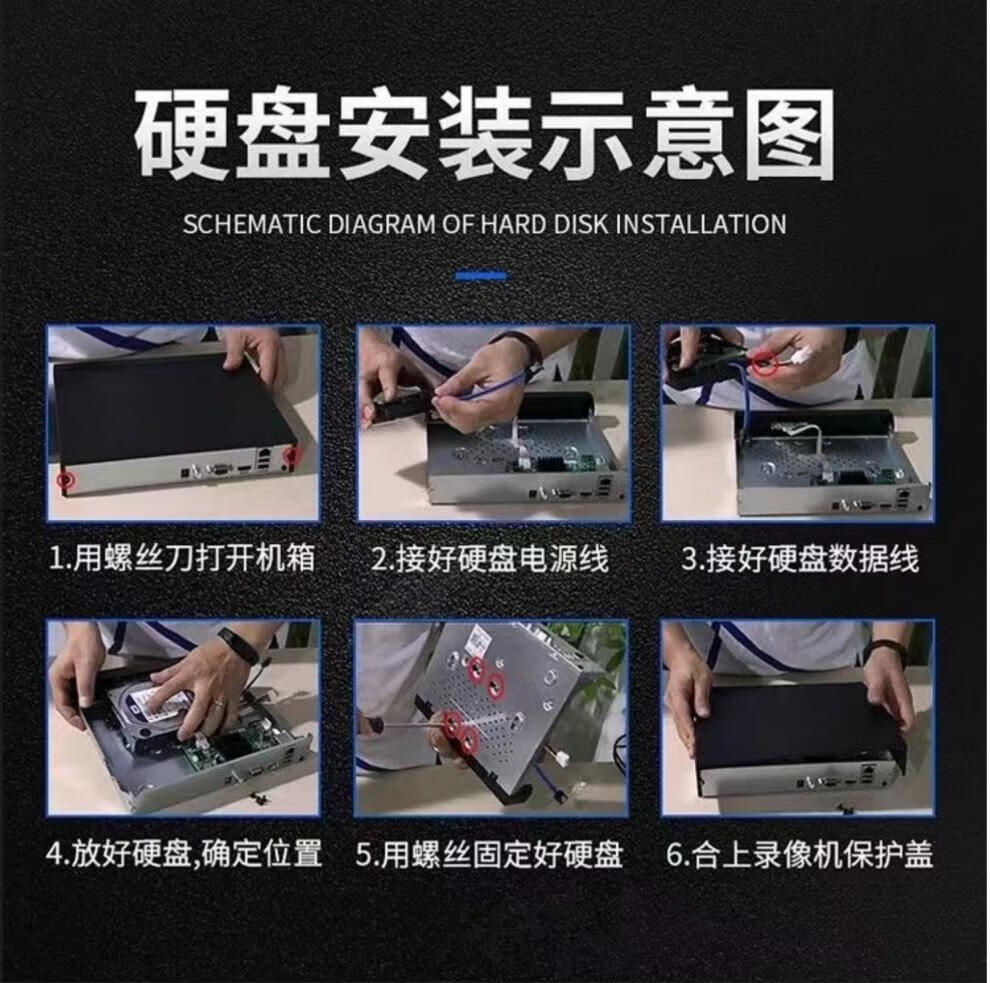 硬盘安装示意图

SCHEMATIC DIAGRAM OF HARD DISK INSTALLATION

1.用螺丝刀打开机箱

2.接好硬盘电源线

3.接好硬盘数据线

4.放好硬盘,确定位置

5.用螺丝固定好硬盘

6.合上录像机保护盖