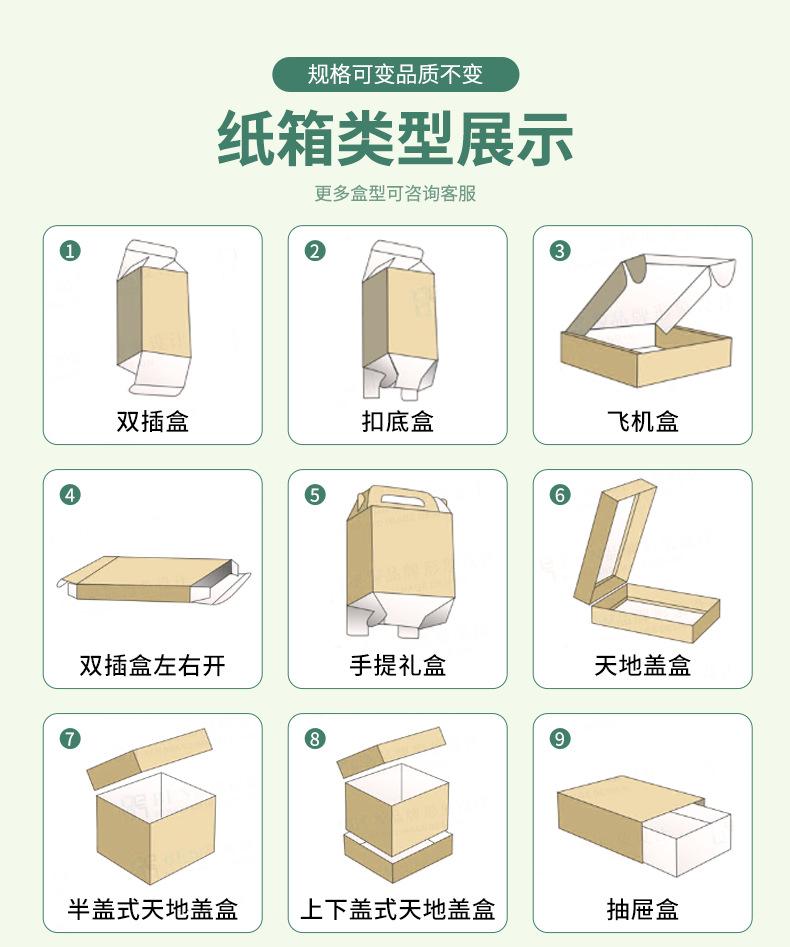 规格可变品质不变

纸箱类型展示

更多盒型可咨询客服

1 双插盒

2 扣底盒

3 飞机盒

4 双插盒左右开

5 手提礼盒

6 天地盖盒

7 半盖式天地盖盒

8 上下盖式天地盖盒

9 抽屉盒