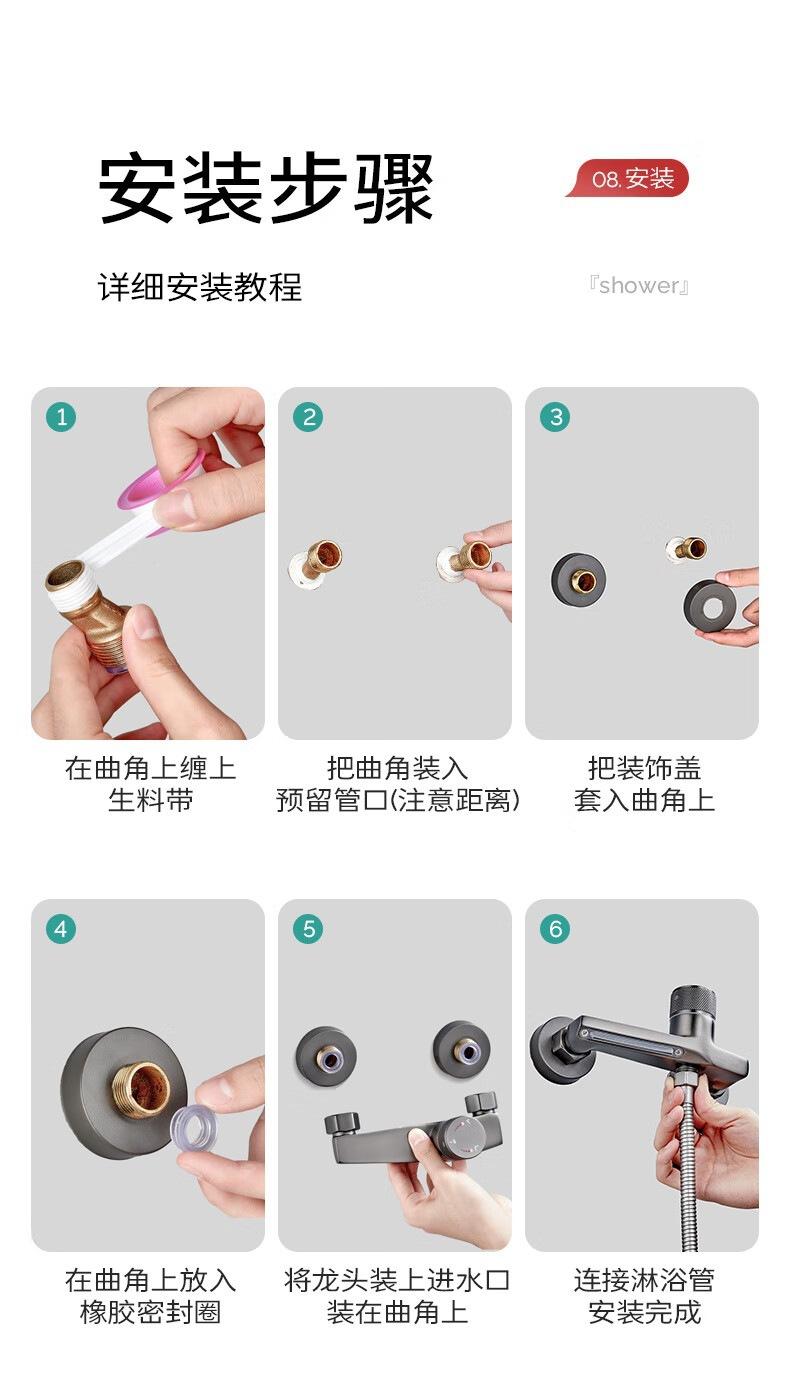 安装步骤

08.安装

详细安装教程

『shower』

1
在曲角上缠上生料带

2
把曲角装入预留管口(注意距离)

3
把装饰盖套入曲角上

4
在曲角上放入橡胶密封圈

5
将龙头装上进水口装在曲角上

6
连接淋浴管安装完成