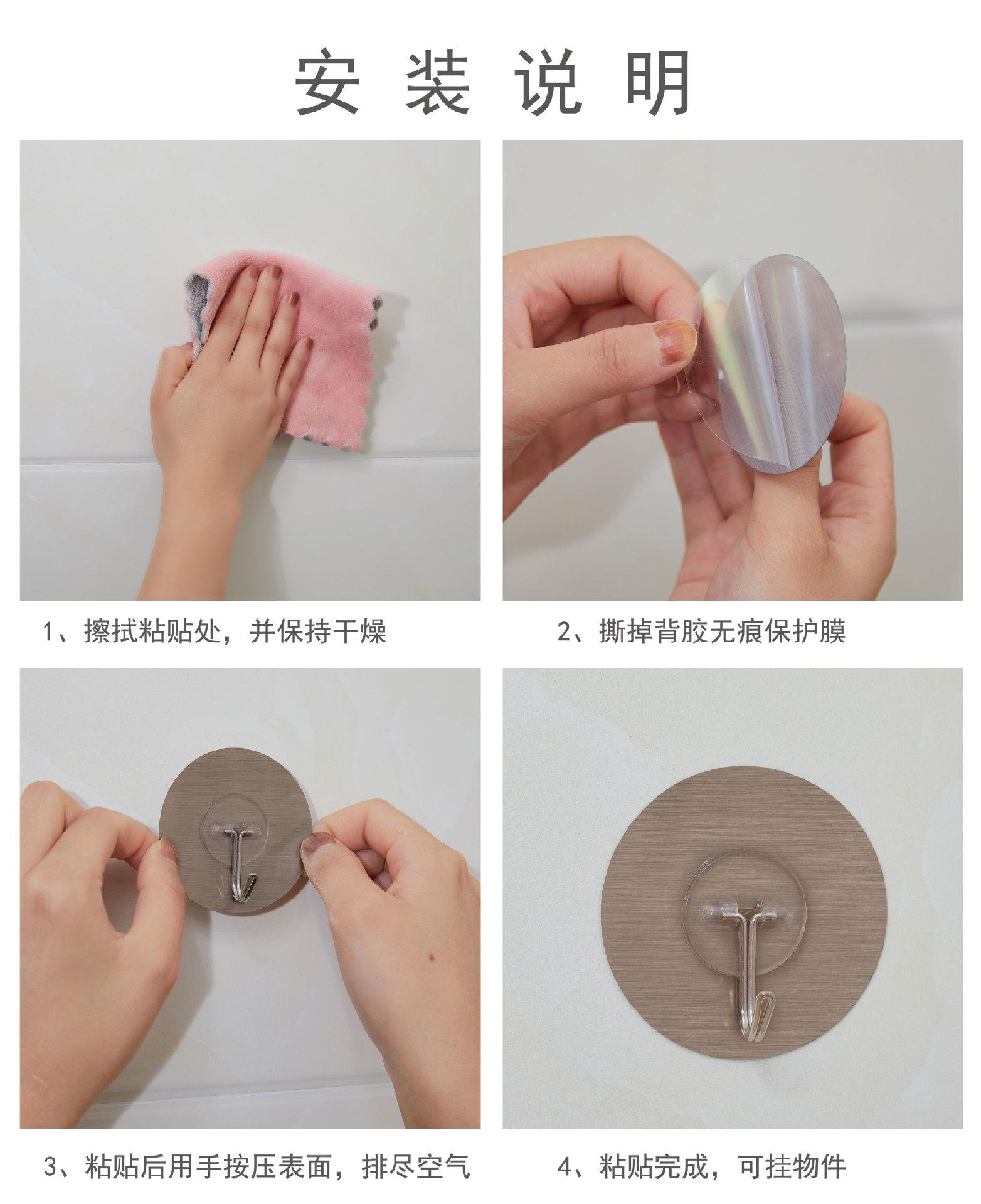 安 装 说 明

1、擦拭粘贴处，并保持干燥

2、撕掉背胶无痕保护膜

3、粘贴后用手按压表面，排尽空气

4、粘贴完成，可挂物件