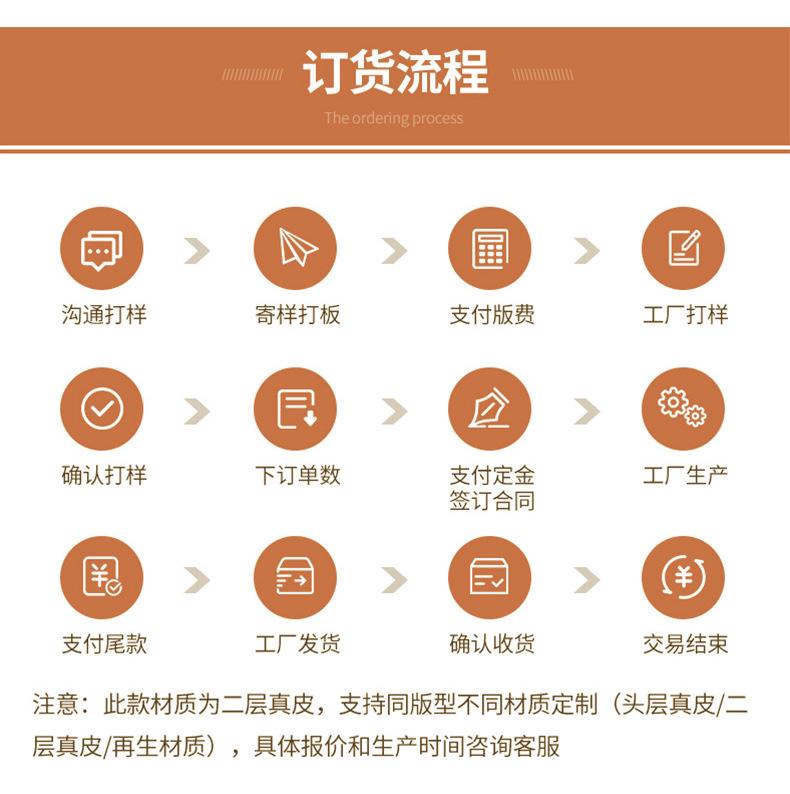 订货流程

The ordering process

沟通打样

寄样打板

支付版费

工厂打样

确认打样

下订单数

支付定金
签订合同

工厂生产

支付尾款

工厂发货

确认收货

交易结束

注意：此款材质为二层真皮，支持同版型不同材质定制（头层真皮/二层真皮/再生材质），具体报价和生产时间咨询客服