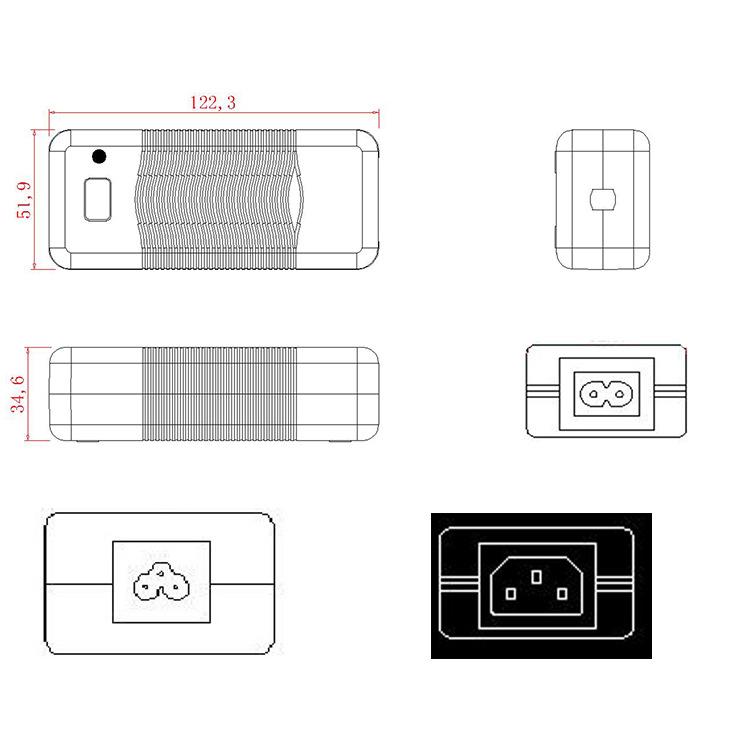 122, 3

51, 9

34, 6