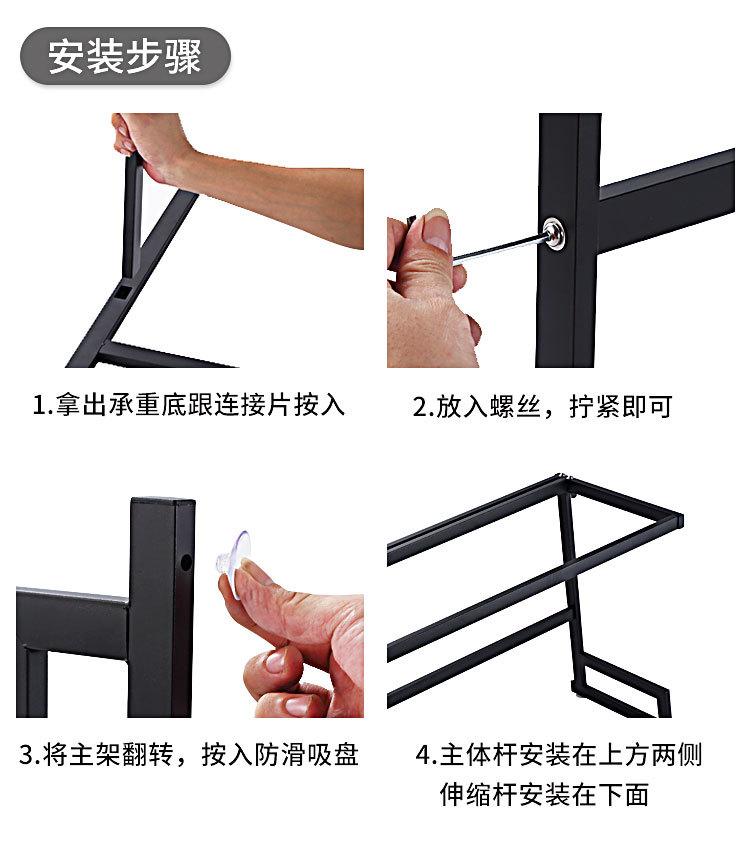 安装步骤

1.拿出承重底跟连接片按入

2.放入螺丝，拧紧即可

3.将主架翻转，按入防滑吸盘

4.主体杆安装在上方两侧
伸缩杆安装在下面