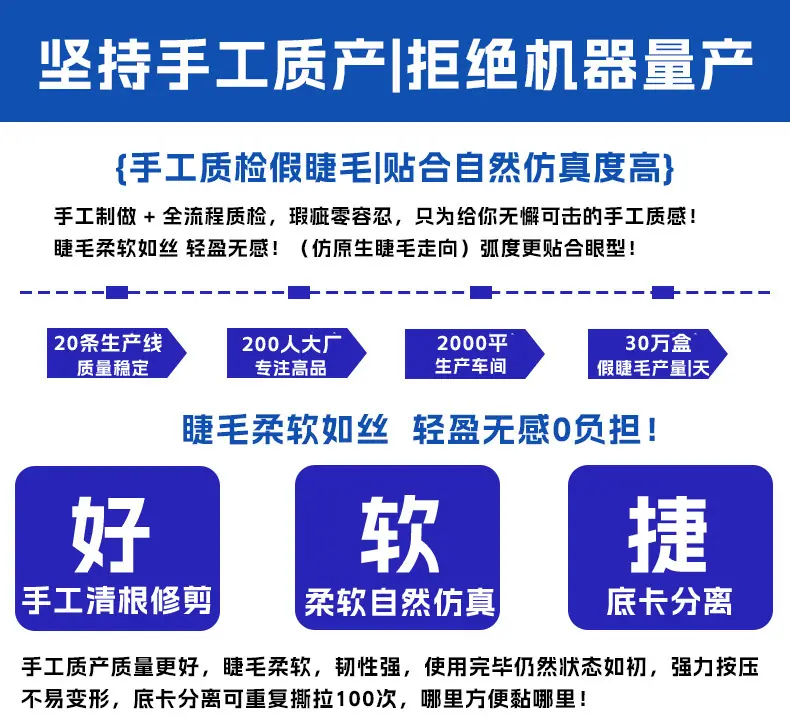 坚持手工质产|拒绝机器量产

{手工质检假睫毛|贴合自然仿真度高}

手工制做+全流程质检，瑕疵零容忍，只为给你无懈可击的手工质感！
睫毛柔软如丝 轻盈无感！（仿原生睫毛走向）弧度更贴合眼型！

20条生产线
质量稳定

200人大厂
专注高品

2000平
生产车间

30万盒
假睫毛产量|天

睫毛柔软如丝 轻盈无感0负担！

好
手工清根修剪

软
柔软自然仿真

捷
底卡分离

手工质产质量更好，睫毛柔软，韧性强，使用完毕仍然状态如初，强力按压不易变形，底卡分离可重复撕拉100次，哪里方便黏哪里！