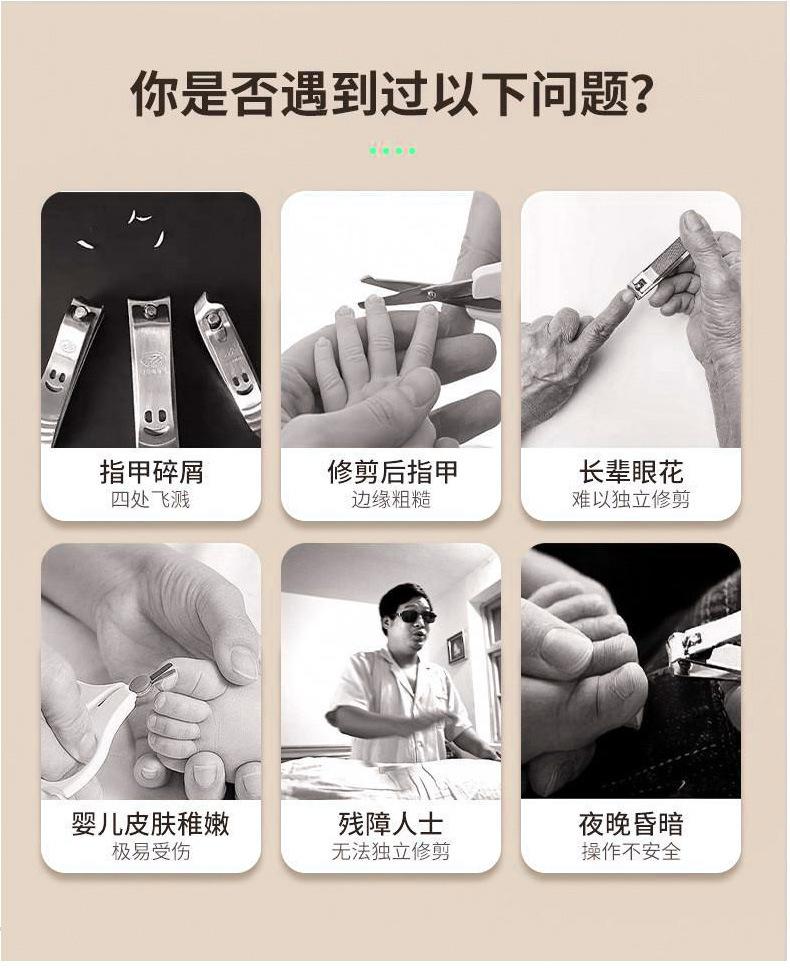 你是否遇到过以下问题？

指甲碎屑
四处飞溅

修剪后指甲
边缘粗糙

长辈眼花
难以独立修剪

婴儿皮肤稚嫩
极易受伤

残障人士
无法独立修剪

夜晚昏暗
操作不安全