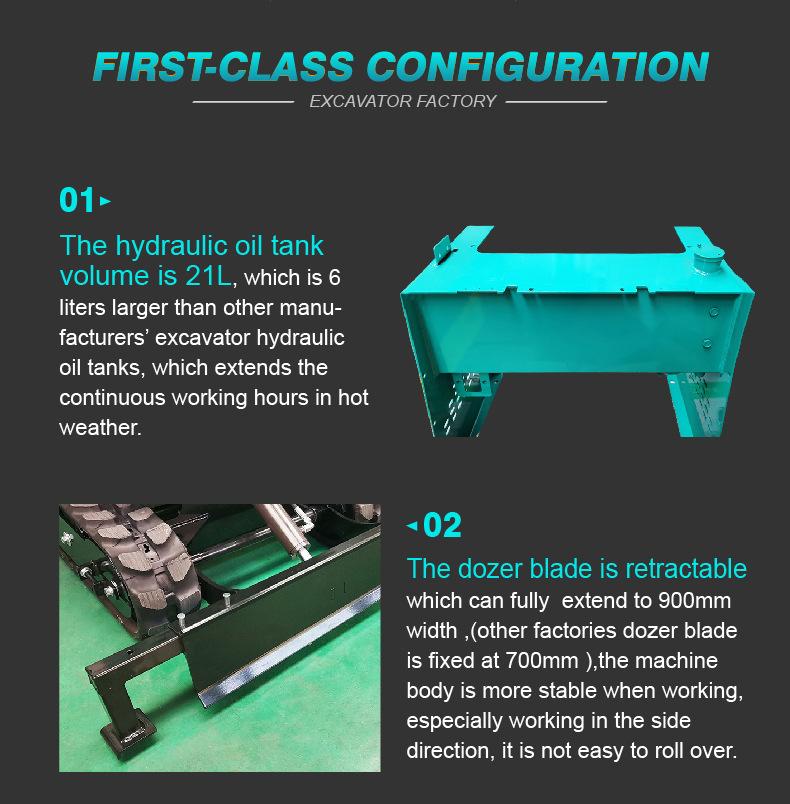 FIRST-CLASS CONFIGURATION

EXCAVATOR FACTORY

01

The hydraulic oil tank volume is 21L, which is 6 liters larger than other manufacturers' excavator hydraulic oil tanks, which extends the continuous working hours in hot weather.

02

The dozer blade is retractable which can fully  extend to 900mm width ,(other factories dozer blade is fixed at 700mm ),the machine body is more stable when working, especially working in the side direction, it is not easy to roll over.