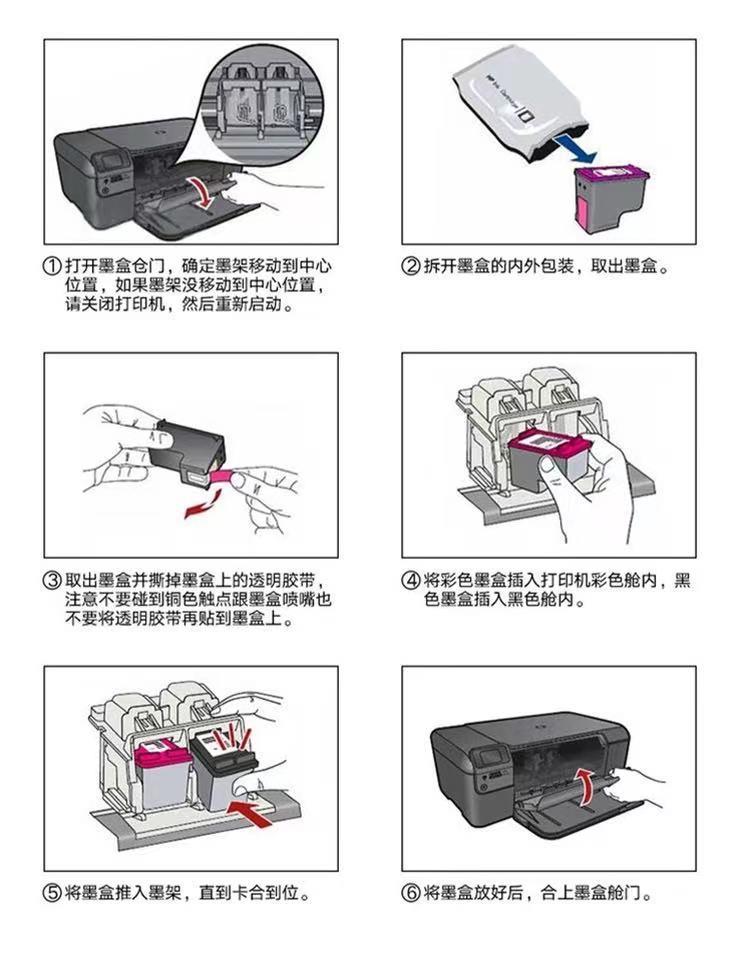 ①打开墨盒仓门，确定墨架移动到中心位置，如果墨架没移动到中心位置，请关闭打印机，然后重新启动。

②拆开墨盒的内外包装，取出墨盒。

③取出墨盒并撕掉墨盒上的透明胶带，注意不要碰到铜色触点跟墨盒喷嘴也不要将透明胶带再贴到墨盒上。

④将彩色墨盒插入打印机彩色舱内，黑色墨盒插入黑色舱内。

⑤将墨盒推入墨架，直到卡合到位。

⑥将墨盒放好后，合上墨盒舱门。