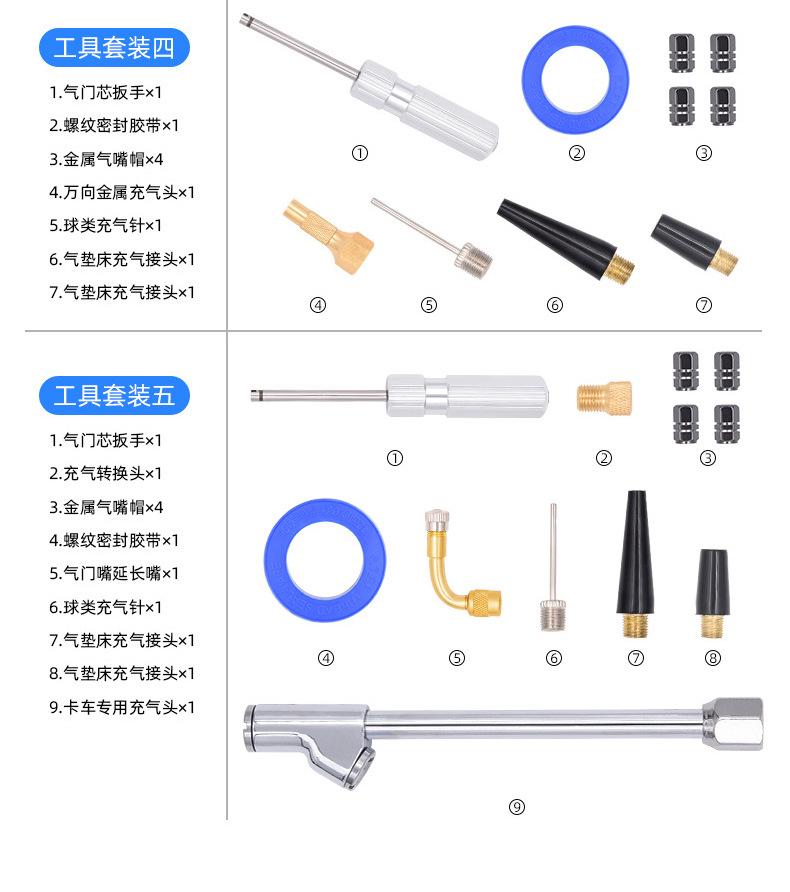 工具套装四

1.气门芯扳手×1
2.螺纹密封胶带×1
3.金属气嘴帽×4
4.万向金属充气头×1
5.球类充气针×1
6.气垫床充气接头×1
7.气垫床充气接头×1

①
②
③
④
⑤
⑥
⑦

工具套装五

1.气门芯扳手×1
2.充气转换头×1
3.金属气嘴帽×4
4.螺纹密封胶带×1
5.气门嘴延长嘴×1
6.球类充气针×1
7.气垫床充气接头×1
8.气垫床充气接头×1
9.卡车专用充气头×1

①
②
③
④
⑤
⑥
⑦
⑧
⑨