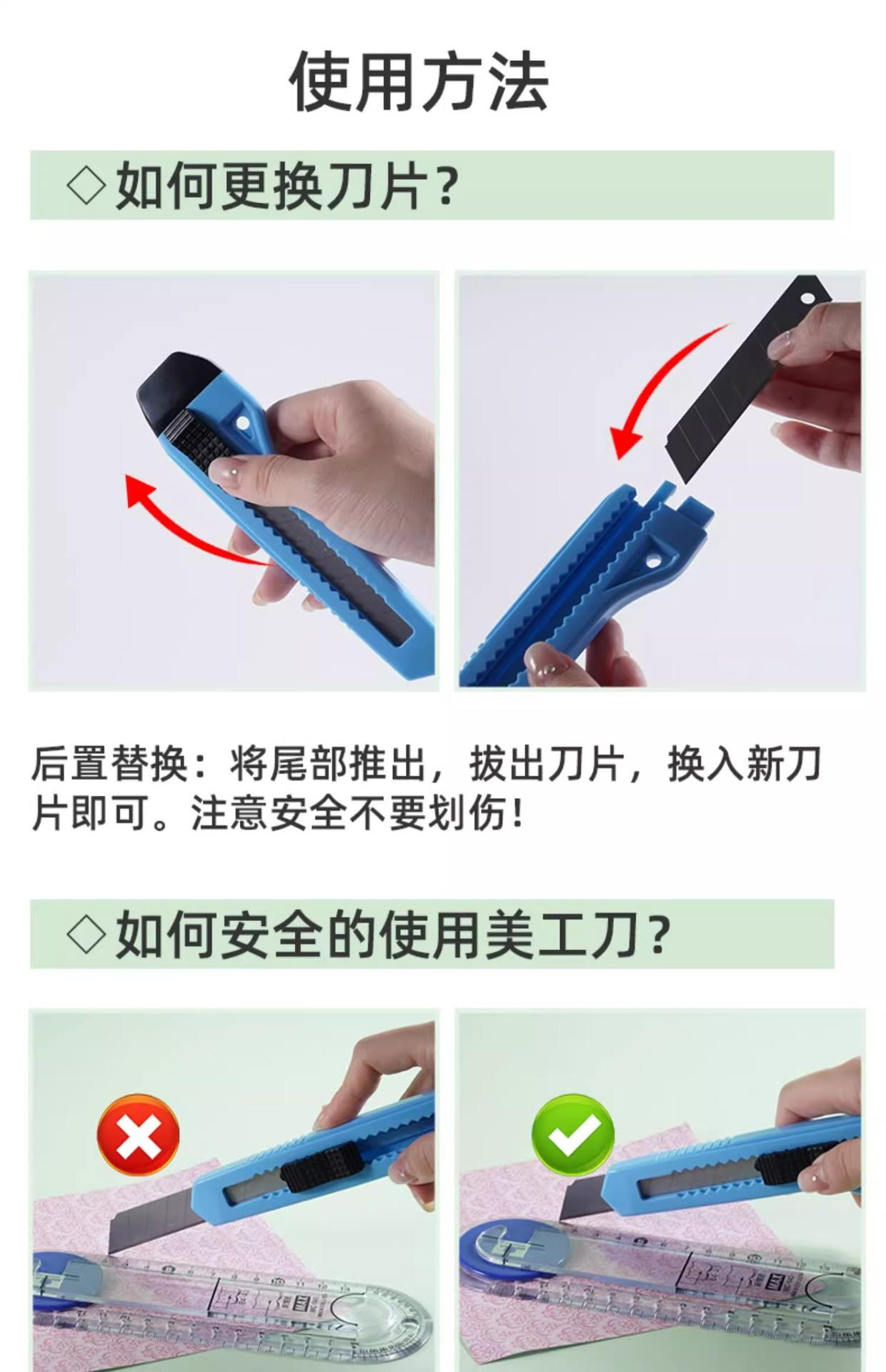 使用方法

◇如何更换刀片?

后置替换:将尾部推出,拔出刀片,换入新刀片即可。注意安全不要划伤!

◇如何安全的使用美工刀?