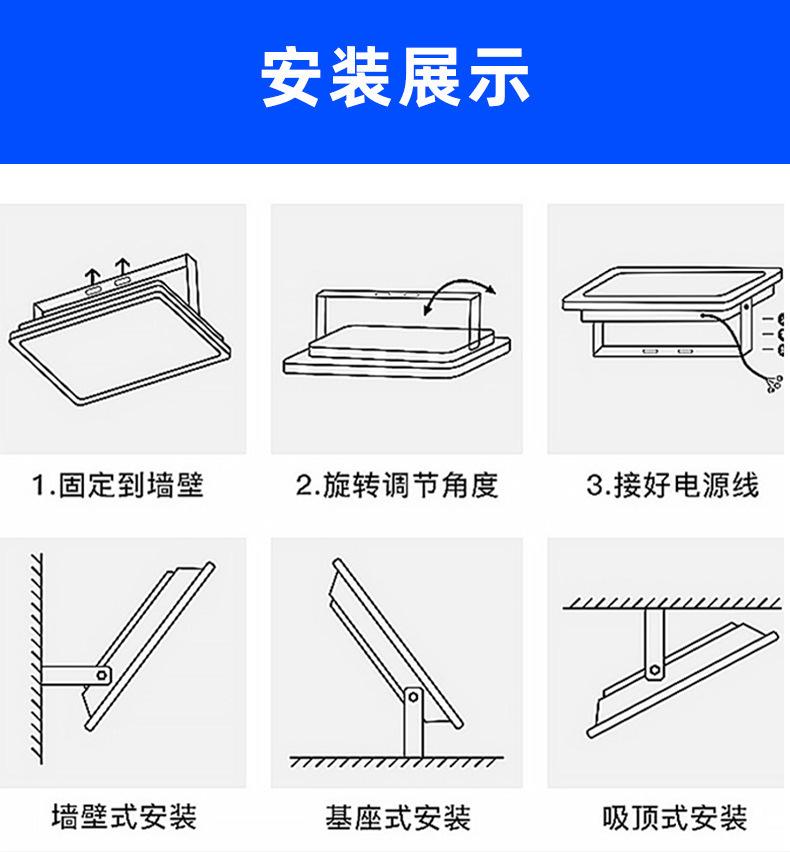 安装展示

1.固定到墙壁

2.旋转调节角度

3.接好电源线

墙壁式安装

基座式安装

吸顶式安装