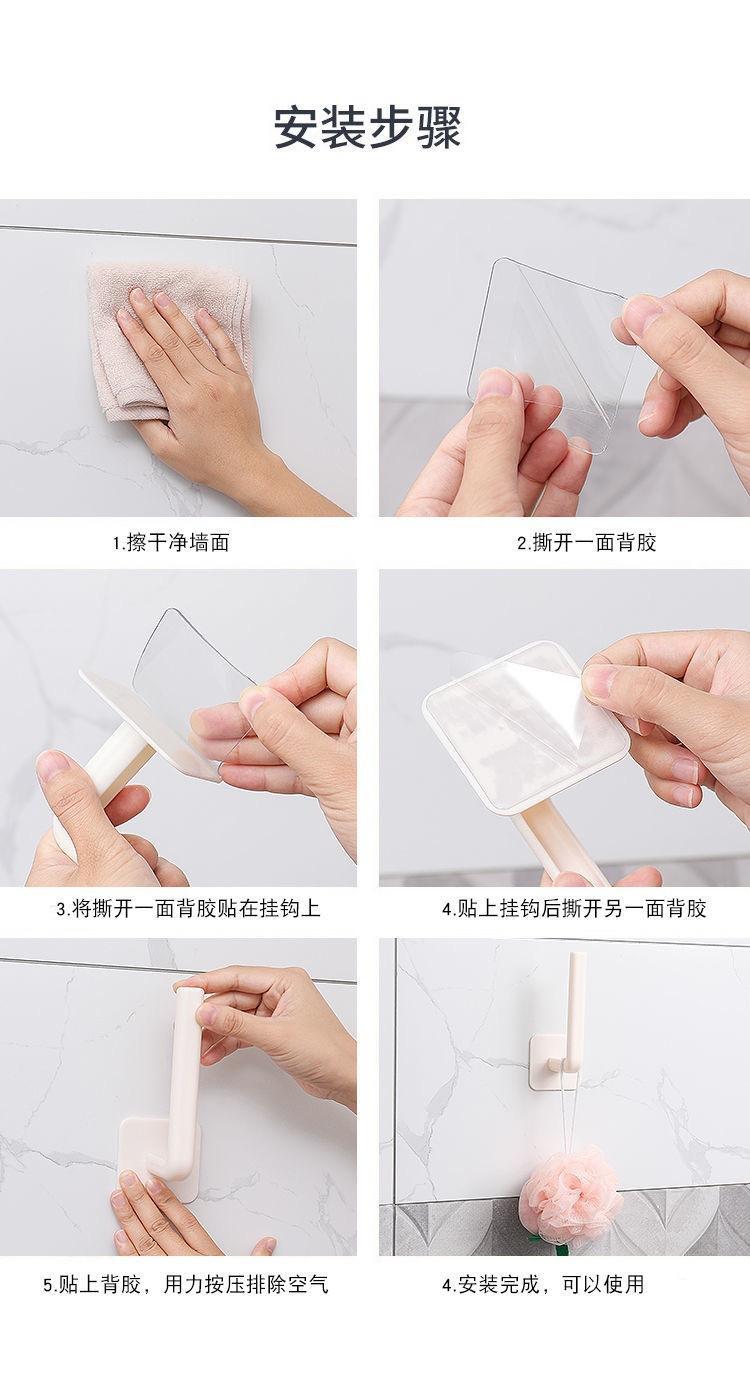 安装步骤

1.擦干净墙面

2.撕开一面背胶

3.将撕开一面背胶贴在挂钩上

4.贴上挂钩后撕开另一面背胶

5.贴上背胶，用力按压排除空气

4.安装完成，可以使用