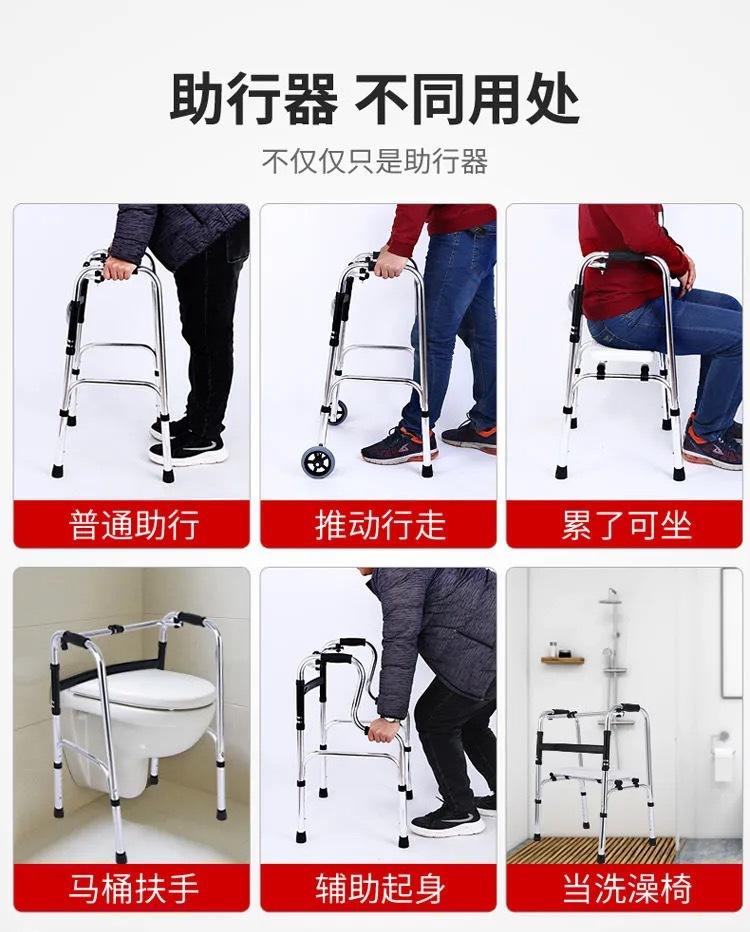 助行器 不同用处
不仅仅只是助行器

普通助行

推动行走

累了可坐

马桶扶手

辅助起身

当洗澡椅