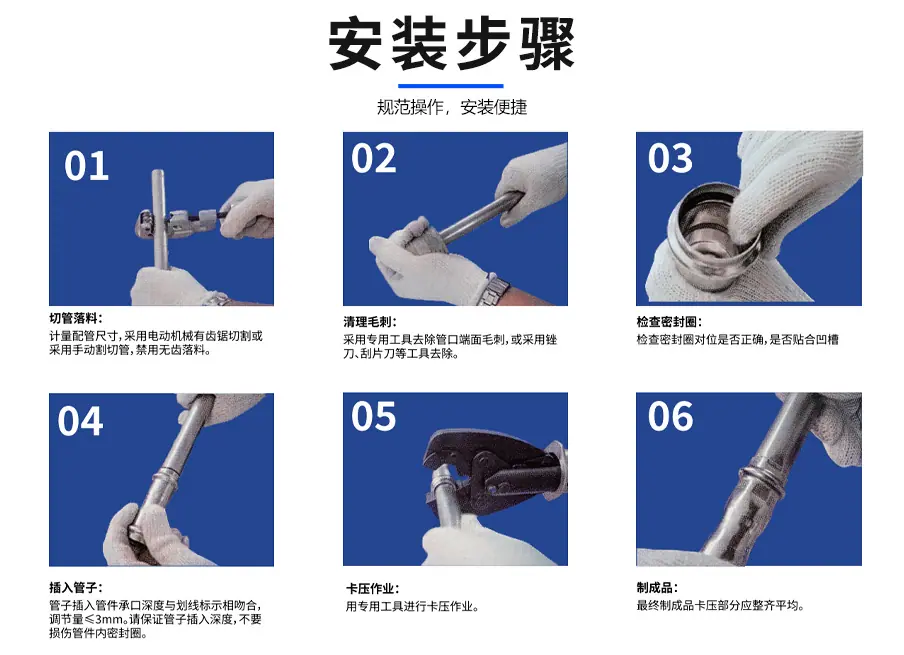 安装步骤

规范操作，安装便捷

01

切管落料：
计量配管尺寸，采用电动机械有齿锯切割或采用手动割切管，禁用无齿落料。

02

清理毛刺：
采用专用工具去除管口端面毛刺，或采用锉刀、刮片刀等工具去除。

03

检查密封圈：
检查密封圈对位是否正确，是否贴合凹槽

04

插入管子：
管子插入管件承口深度与划线标示相吻合，调节量≤3mm。请保证管子插入深度，不要损伤管件内密封圈。

05

卡压作业：
用专用工具进行卡压作业。

06

制成品：
最终制成品卡压部分应整齐平均。