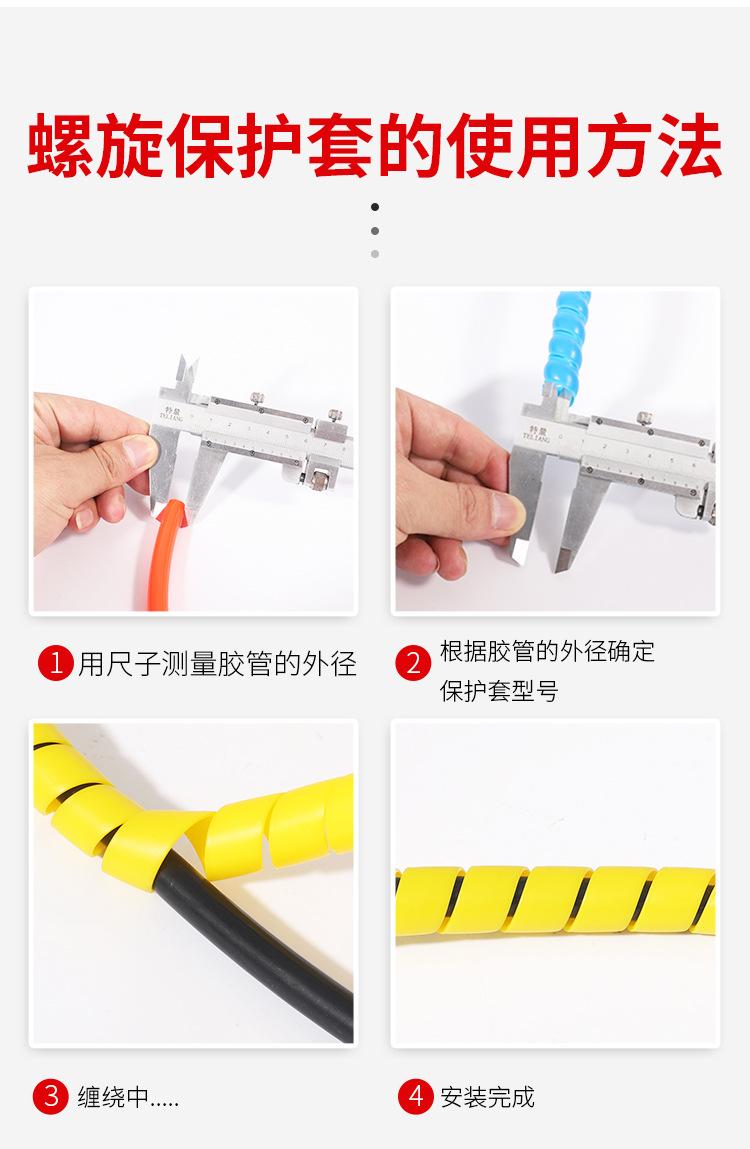 螺旋保护套的使用方法

特量
TELIANG

特量
TELIANG

1 用尺子测量胶管的外径

2 根据胶管的外径确定保护套型号

3 缠绕中.....

4 安装完成