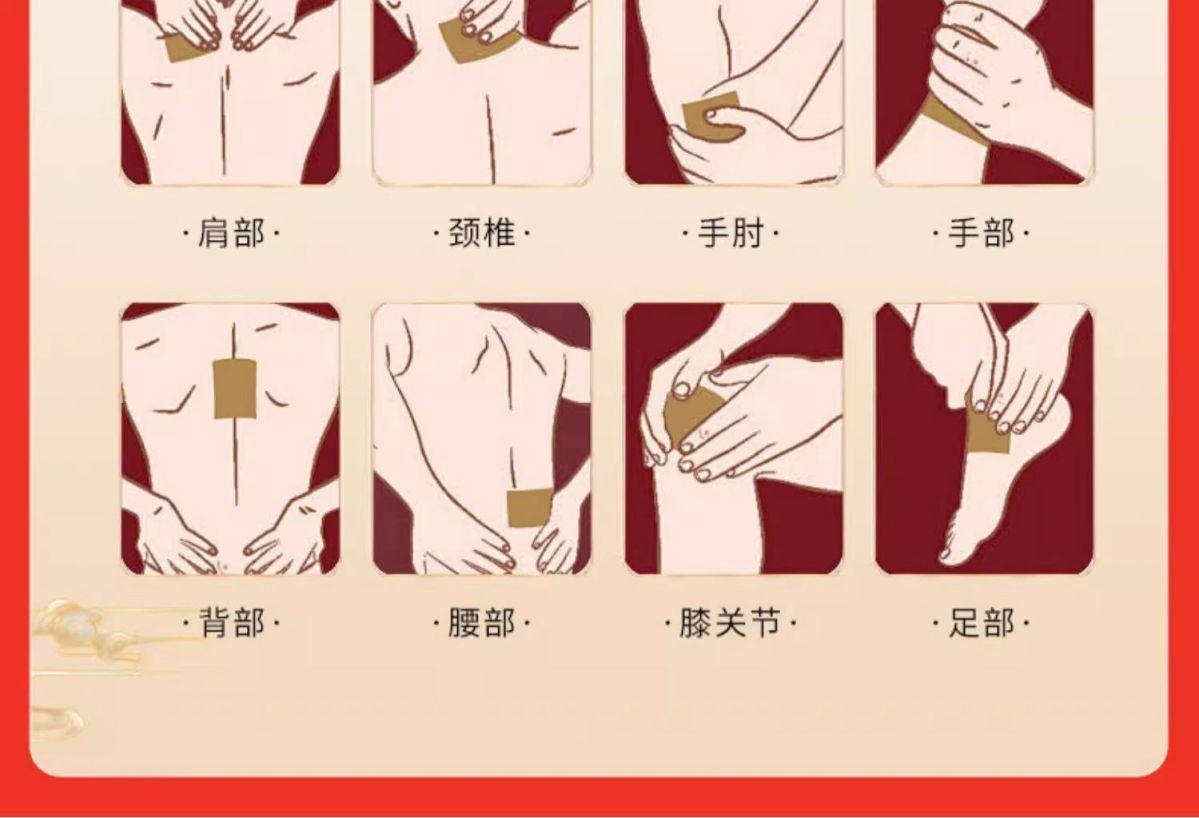 ·肩部·

·颈椎·

·手肘·

·手部·

·背部·

·腰部·

·膝关节·

·足部·