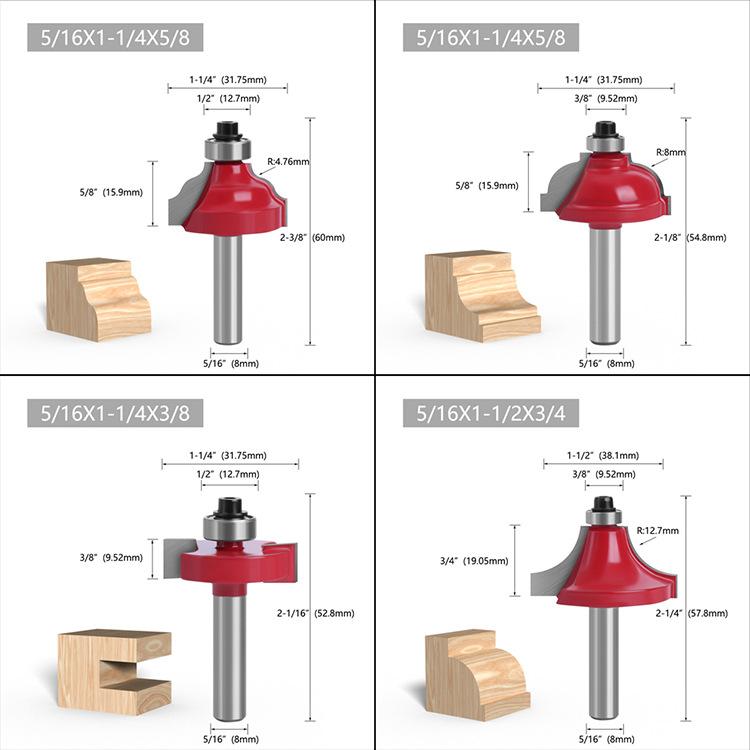 5/16X1-1/4X5/8

1-1/4" (31.75mm)
1/2" (12.7mm)
R:4.76mm
5/8" (15.9mm)
2-3/8" (60mm)
5/16" (8mm)

5/16X1-1/4X5/8

1-1/4" (31.75mm)
3/8" (9.52mm)
R:8mm
5/8" (15.9mm)
2-1/8" (54.8mm)
5/16" (8mm)

5/16X1-1/4X3/8

1-1/4" (31.75mm)
1/2" (12.7mm)
3/8" (9.52mm)
2-1/16" (52.8mm)
5/16" (8mm)

5/16X1-1/2X3/4

1-1/2" (38.1mm)
3/8" (9.52mm)
R:12.7mm
3/4" (19.05mm)
2-1/4" (57.8mm)
5/16" (8mm)