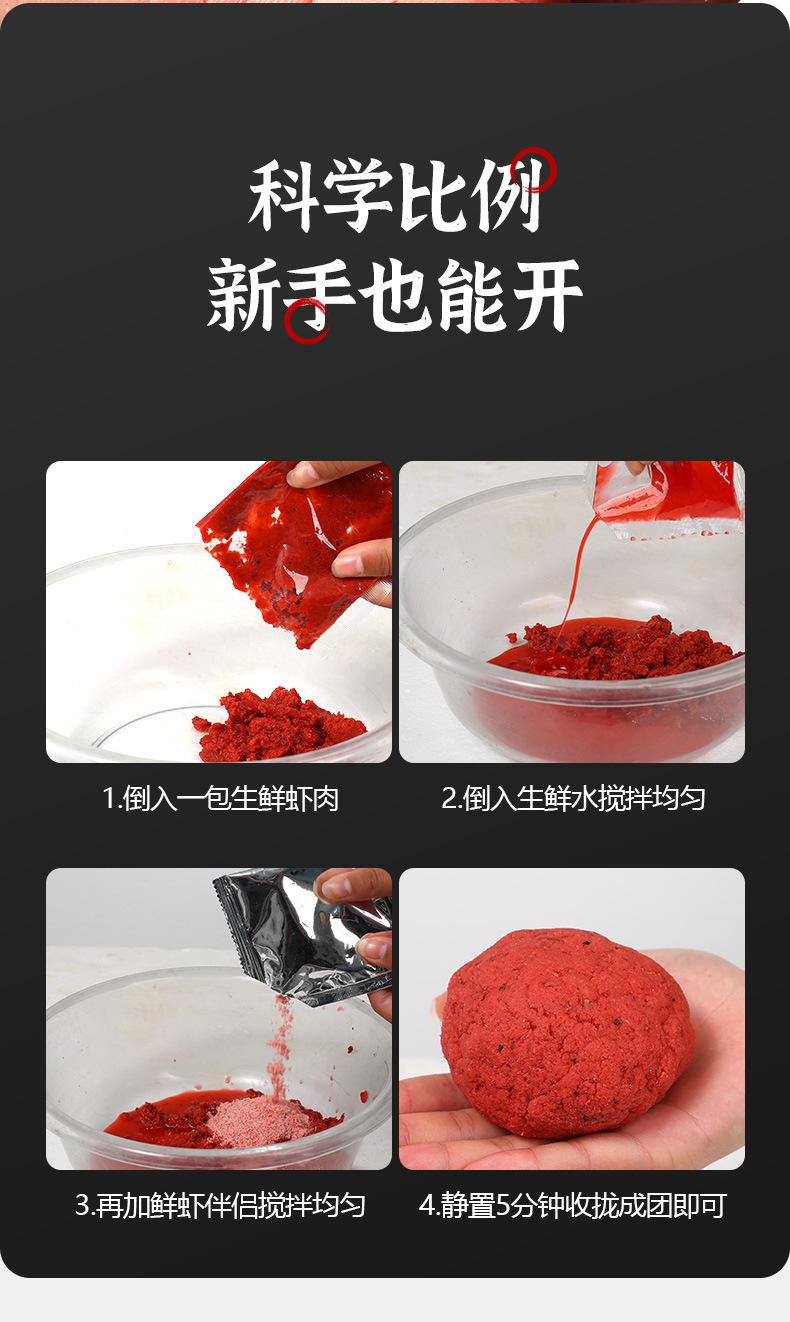 科学比例
新手也能开

1.倒入一包生鲜虾肉

2.倒入生鲜水搅拌均匀

3.再加鲜虾伴侣搅拌均匀

4.静置5分钟收拢成团即可