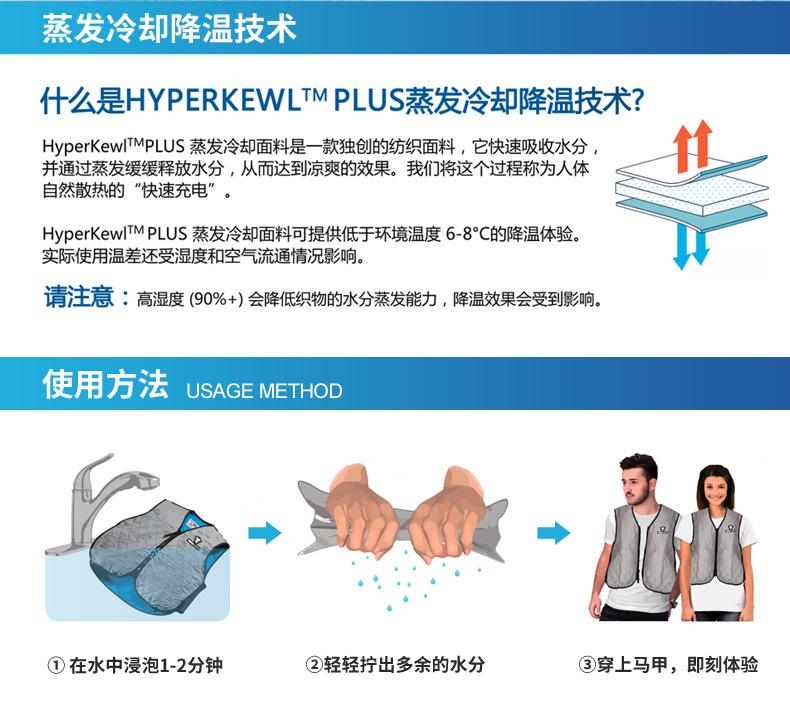 蒸发冷却降温技术

什么是HYPERKEWL™ PLUS蒸发冷却降温技术?

HyperKewl™PLUS 蒸发冷却面料是一款独创的纺织面料，它快速吸收水分，并通过蒸发缓缓释放水分，从而达到凉爽的效果。我们将这个过程称为人体自然散热的“快速充电”。

HyperKewl™ PLUS 蒸发冷却面料可提供低于环境温度 6-8°C的降温体验。实际使用温差还受湿度和空气流通情况影响。

请注意：高湿度 (90%+) 会降低织物的水分蒸发能力，降温效果会受到影响。

使用方法 USAGE METHOD

① 在水中浸泡1-2分钟

②轻轻拧出多余的水分

③穿上马甲，即刻体验