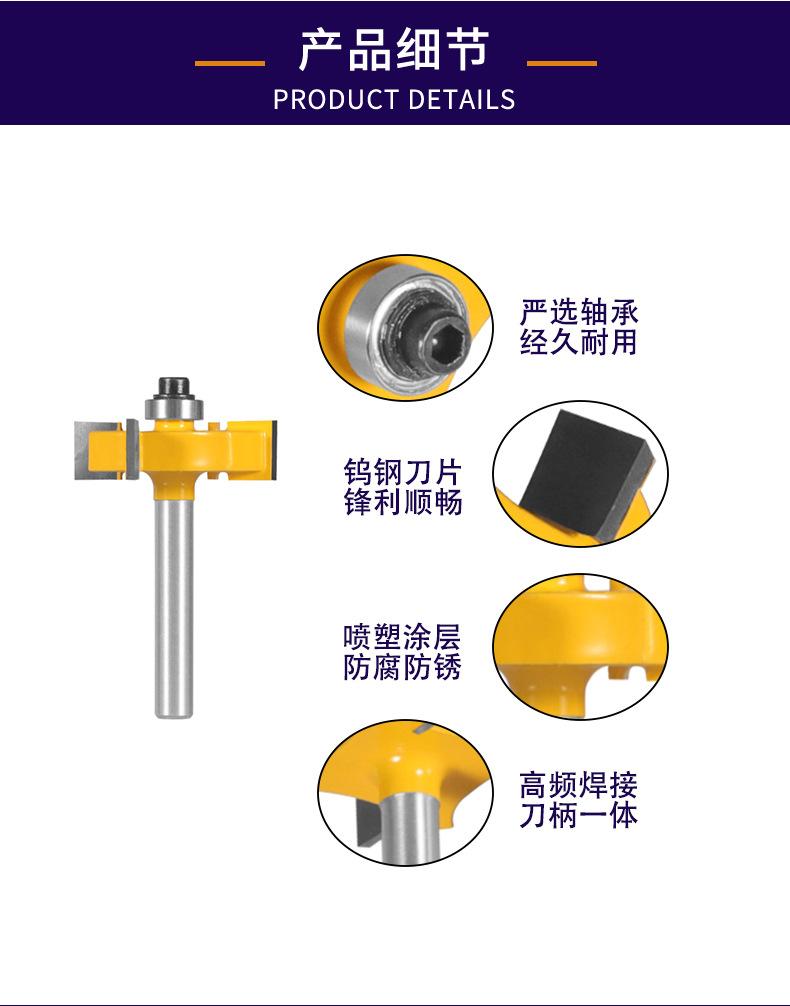 产品细节
PRODUCT DETAILS

严选轴承
经久耐用

钨钢刀片
锋利顺畅

喷塑涂层
防腐防锈

高频焊接
刀柄一体