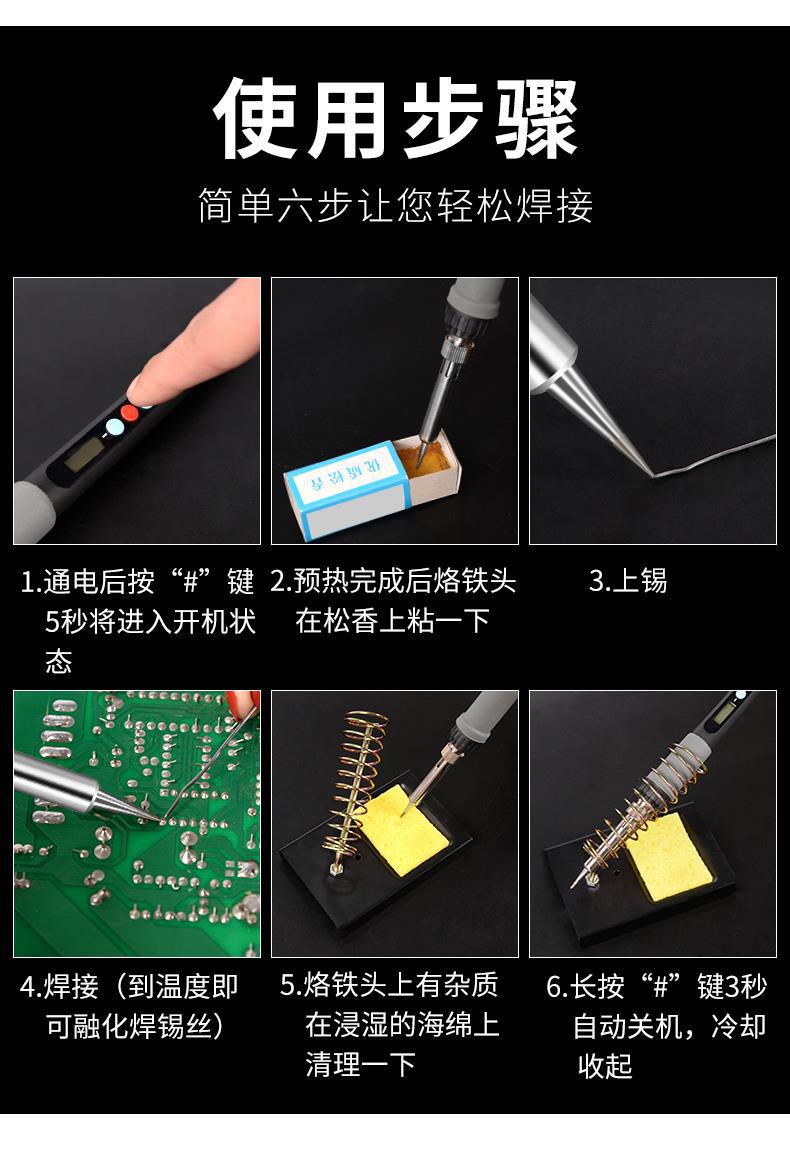 使用步骤

简单六步让您轻松焊接

优质松香

1.通电后按“#”键5秒将进入开机状态

2.预热完成后烙铁头在松香上粘一下

3.上锡

4.焊接（到温度即可融化焊锡丝）

5.烙铁头上有杂质在浸湿的海绵上清理一下

6.长按“#”键3秒自动关机，冷却收起