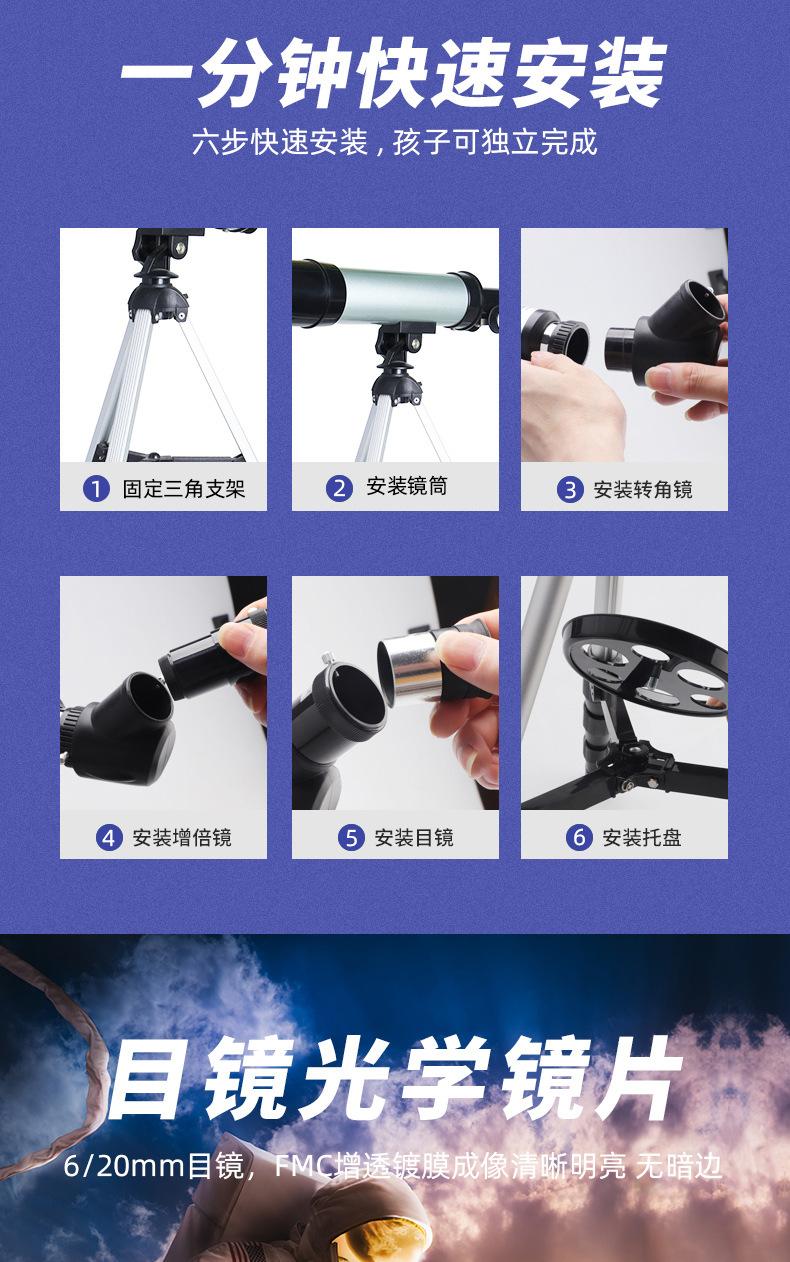 一分钟快速安装

六步快速安装，孩子可独立完成

1 固定三角支架

2 安装镜筒

3 安装转角镜

4 安装增倍镜

5 安装目镜

6 安装托盘

目镜光学镜片

6/20mm目镜，FMC增透镀膜成像清晰明亮 无暗边