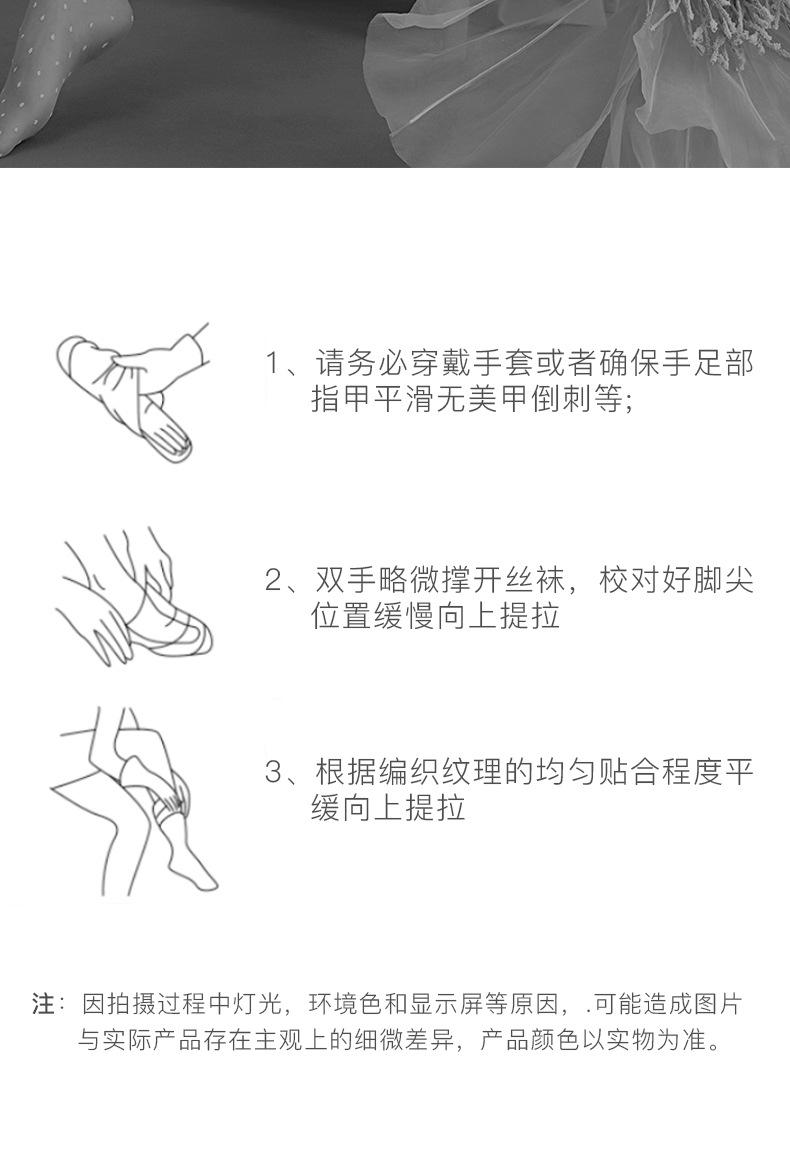 1、请务必穿戴手套或者确保手足部指甲平滑无美甲倒刺等;

2、双手略微撑开丝袜，校对好脚尖位置缓慢向上提拉

3、根据编织纹理的均匀贴合程度平缓向上提拉

注：因拍摄过程中灯光，环境色和显示屏等原因，.可能造成图片与实际产品存在主观上的细微差异，产品颜色以实物为准。