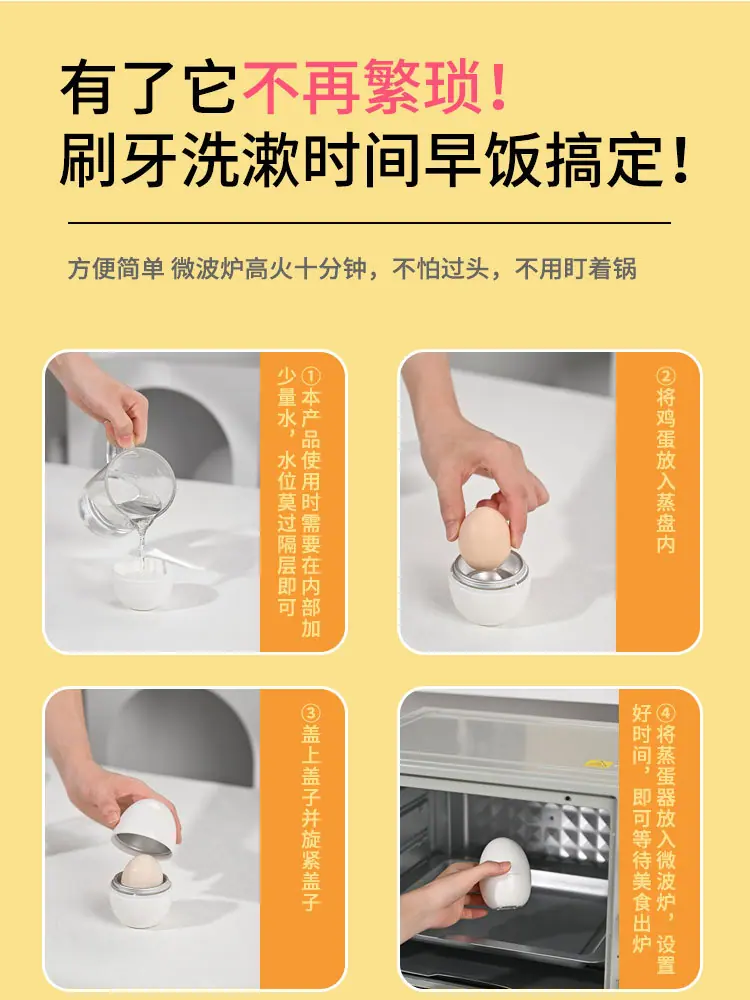 有了它不再繁琐！
刷牙洗漱时间早饭搞定！

方便简单 微波炉高火十分钟，不怕过头，不用盯着锅

①本产品使用时需要在内部加少量水，水位莫过隔层即可

②将鸡蛋放入蒸盘内

③盖上盖子并旋紧盖子

④将蒸蛋器放入微波炉，设置好时间，即可等待美食出炉