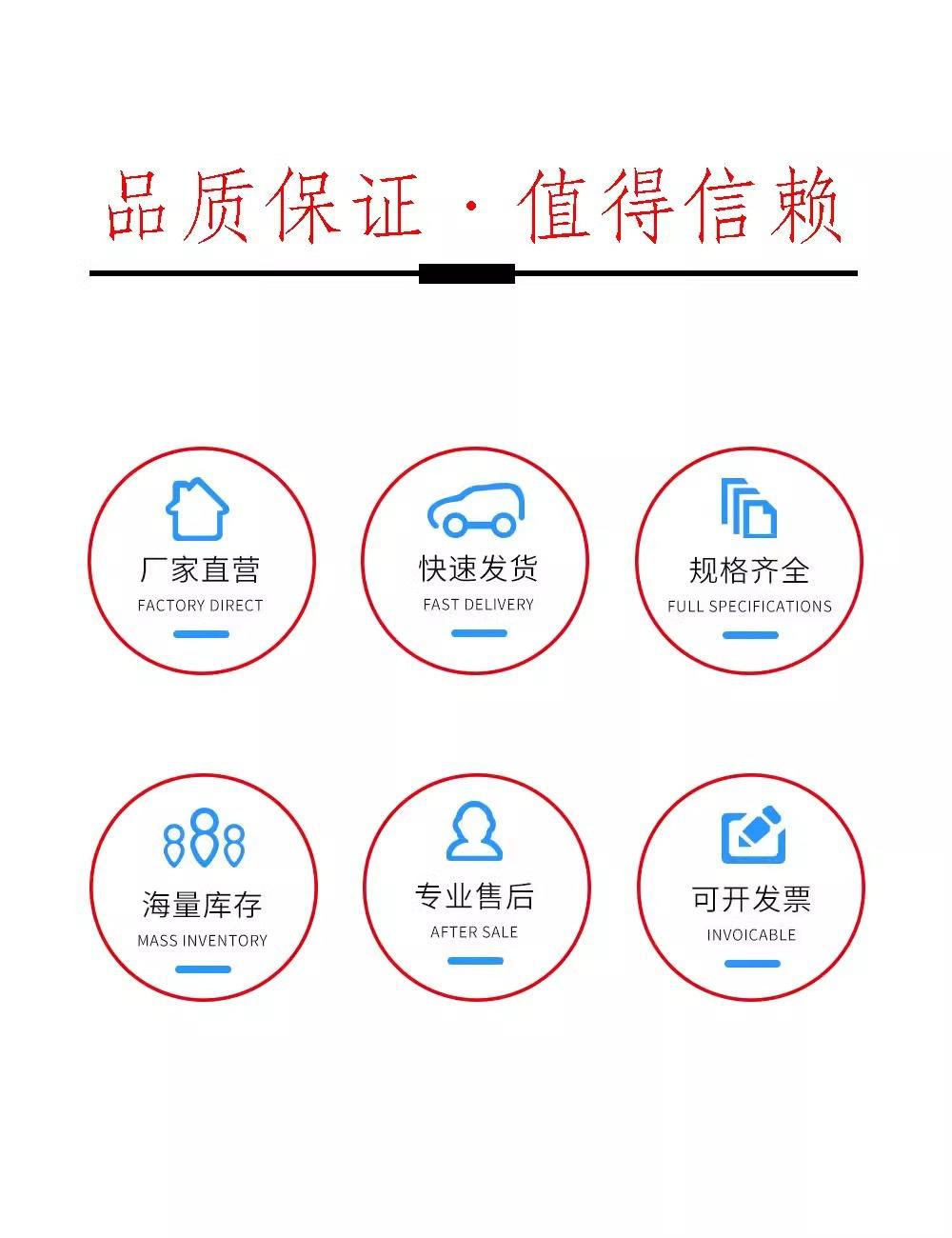 品质保证 · 值得信赖

厂家直营
FACTORY DIRECT

快速发货
FAST DELIVERY

规格齐全
FULL SPECIFICATIONS

海量库存
MASS INVENTORY

专业售后
AFTER SALE

可开发票
INVOICABLE