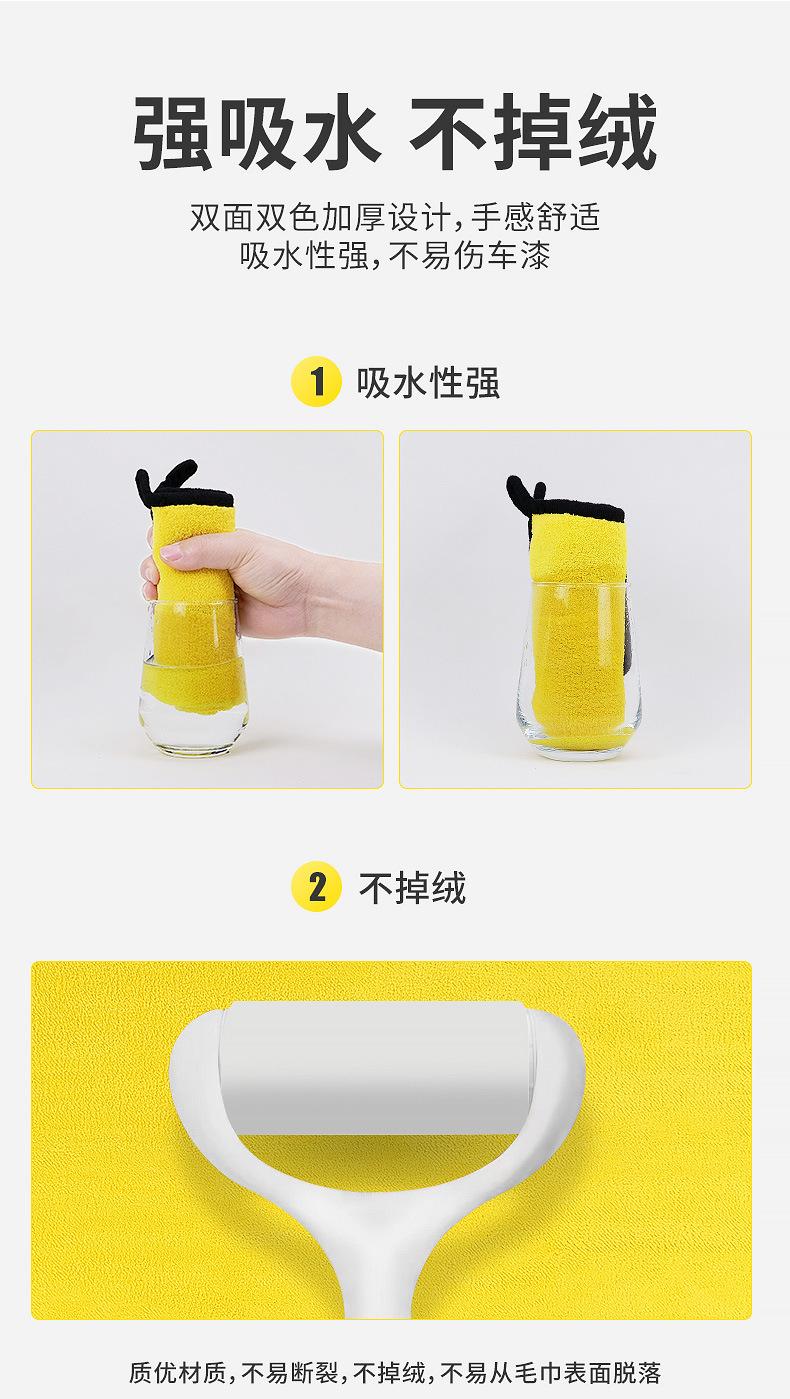 强吸水 不掉绒

双面双色加厚设计，手感舒适
吸水性强，不易伤车漆

1 吸水性强

2 不掉绒

质优材质，不易断裂，不掉绒，不易从毛巾表面脱落