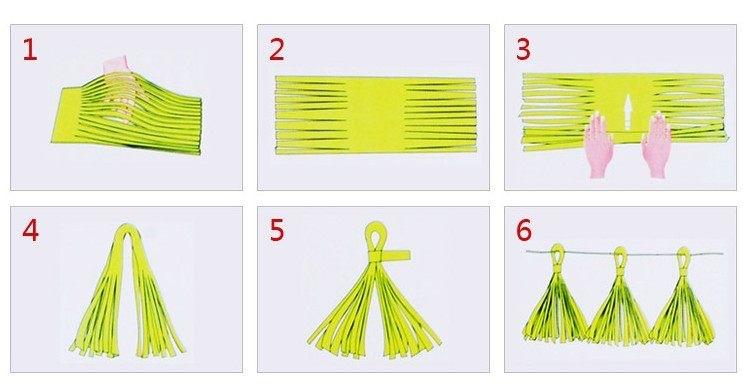 1

2

3

4

5

6