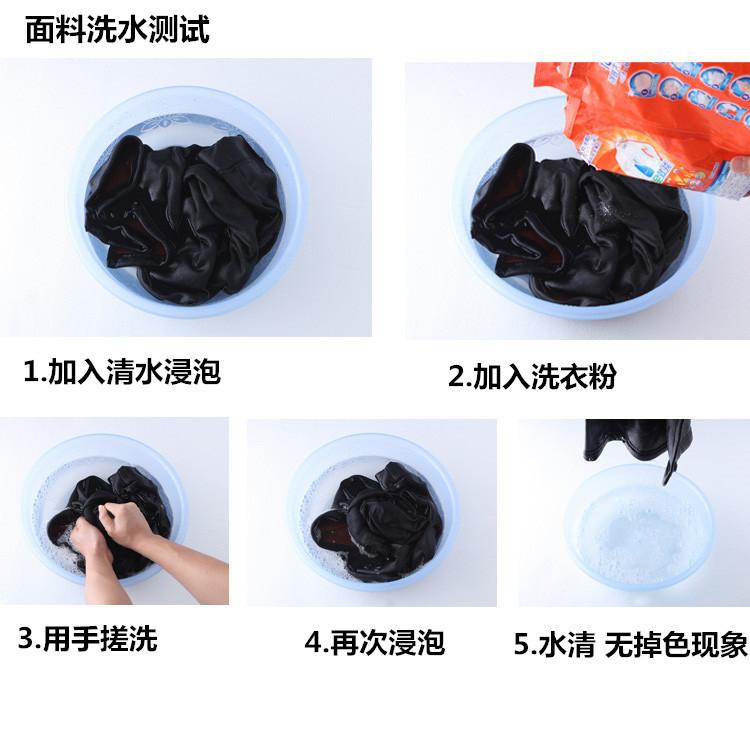 面料洗水测试

1.加入清水浸泡

2.加入洗衣粉

3.用手搓洗

4.再次浸泡

5.水清 无掉色现象