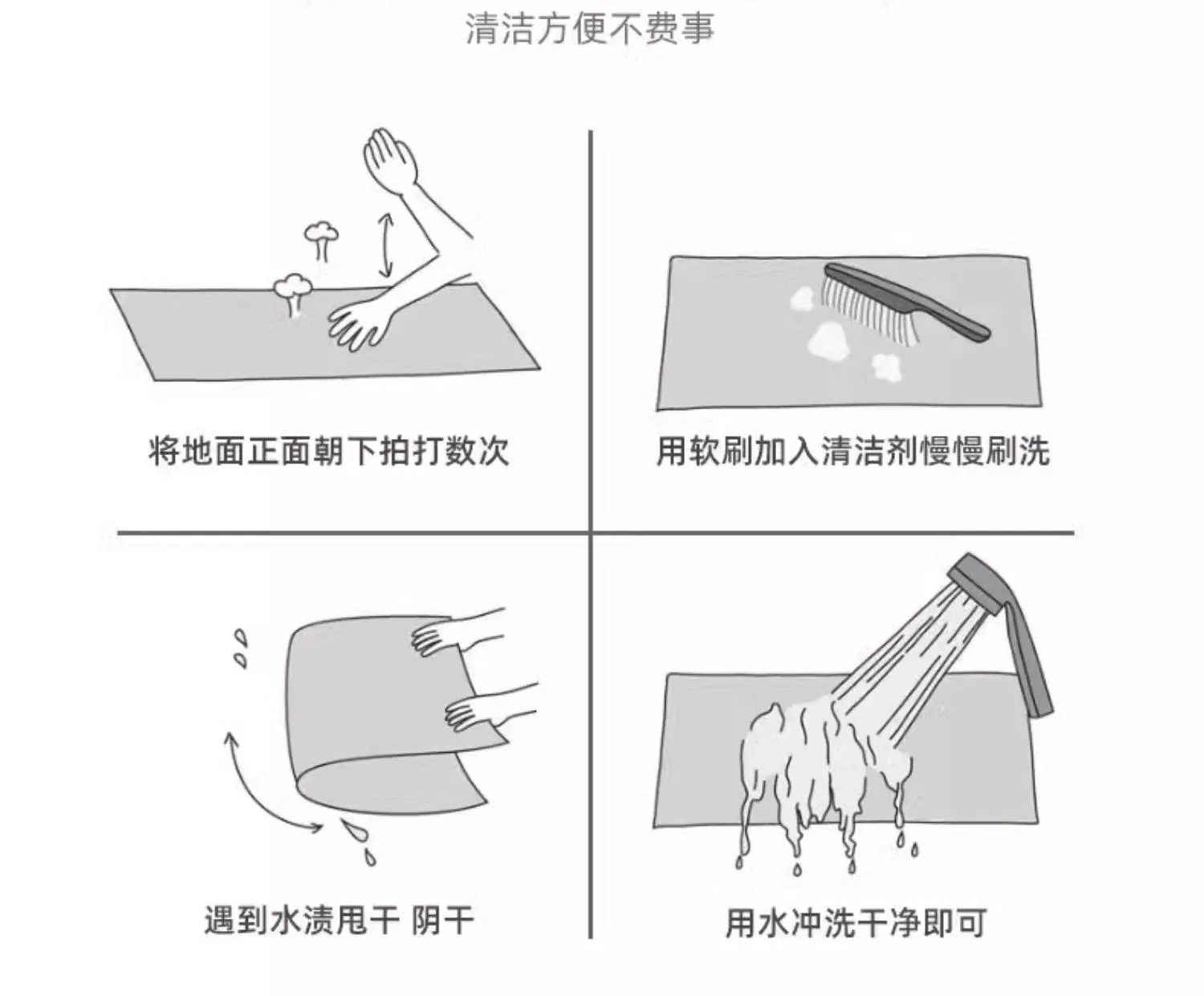 清洁方便不费事

将地面正面朝下拍打数次

用软刷加入清洁剂慢慢刷洗

遇到水渍甩干 阴干

用水冲洗干净即可