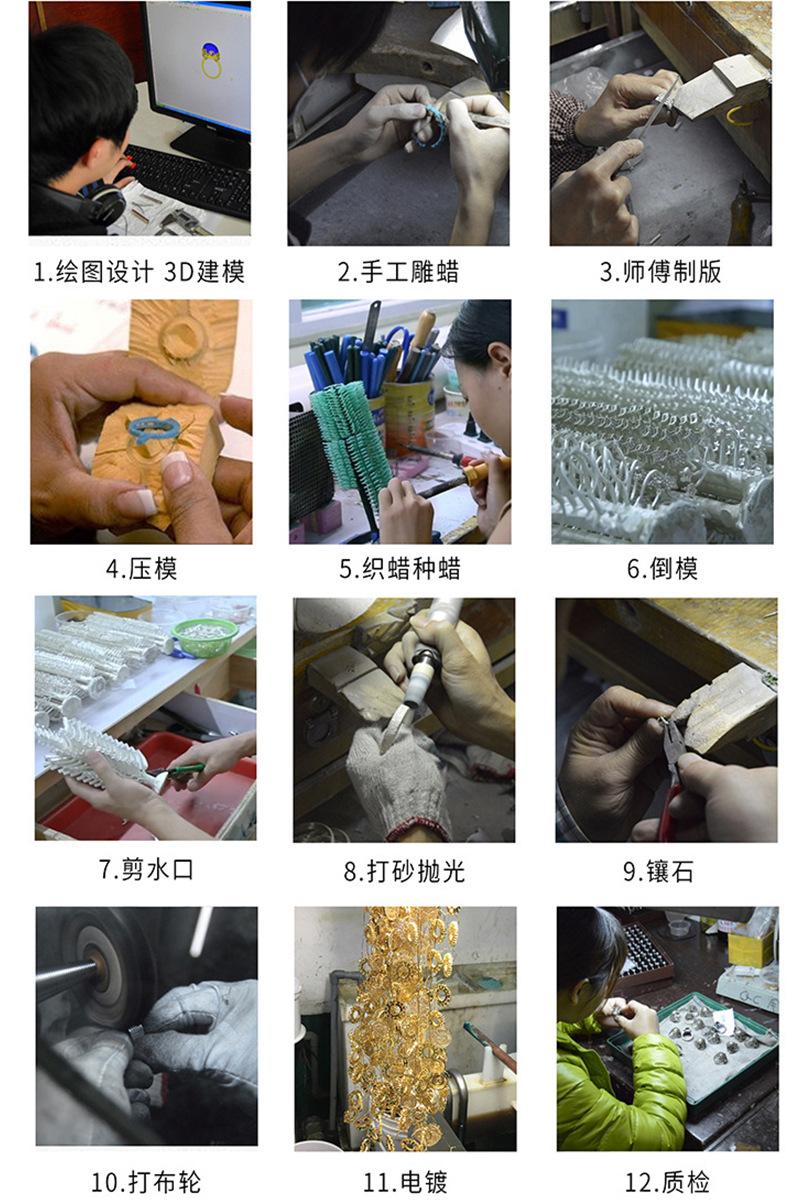 1.绘图设计 3D建模
2.手工雕蜡
3.师傅制版

4.压模
5.织蜡种蜡
6.倒模

7.剪水口
8.打砂抛光
9.镶石

10.打布轮
11.电镀
12.质检