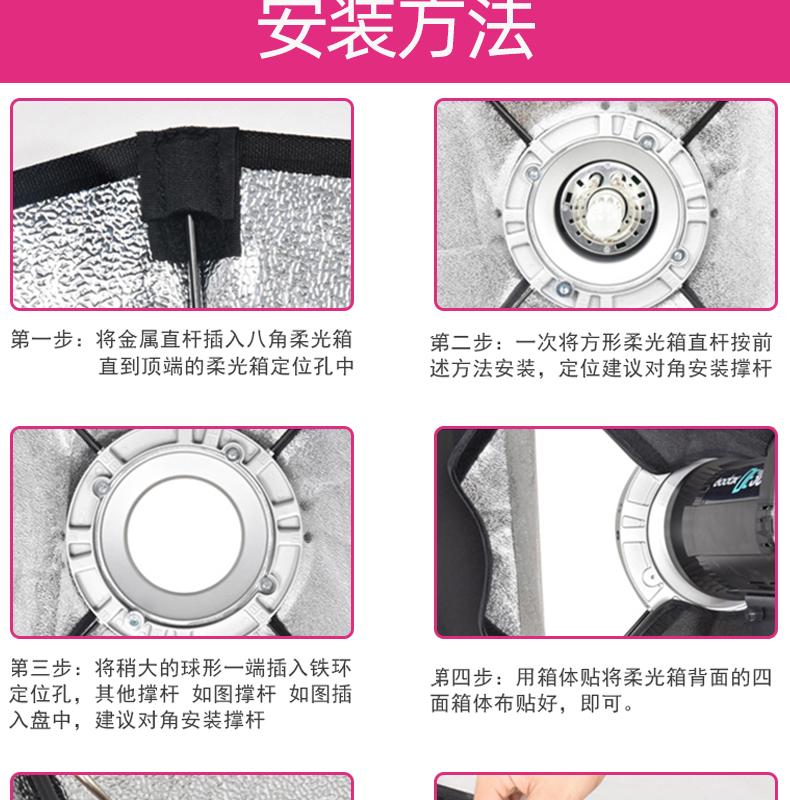 安装方法

第一步：将金属直杆插入八角柔光箱直到顶端的柔光箱定位孔中

第二步：一次将方形柔光箱直杆按前述方法安装，定位建议对角安装撑杆

第三步：将稍大的球形一端插入铁环定位孔，其他撑杆 如图撑杆 如图插入盘中，建议对角安装撑杆

第四步：用箱体贴将柔光箱背面的四面箱体布贴好，即可。