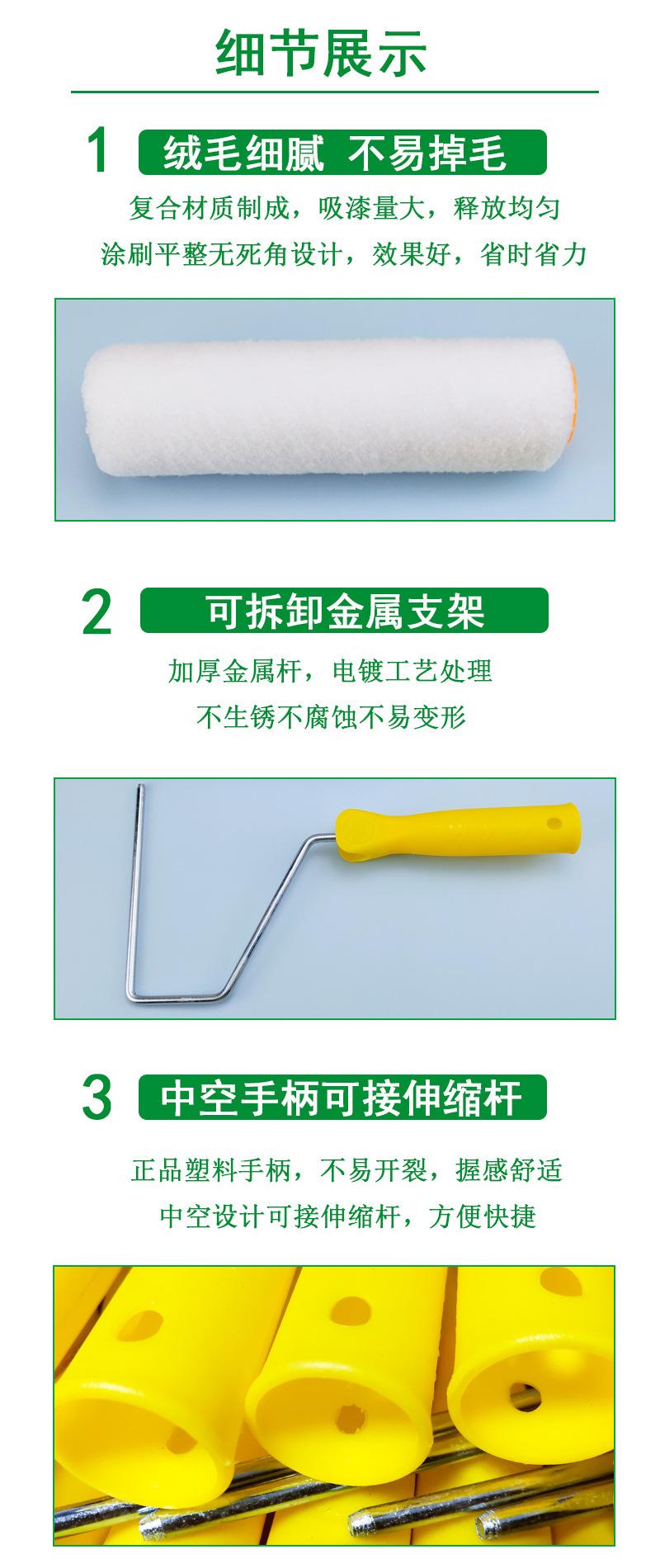 细节展示

1 绒毛细腻 不易掉毛

复合材质制成，吸漆量大，释放均匀
涂刷平整无死角设计，效果好，省时省力

2 可拆卸金属支架

加厚金属杆，电镀工艺处理
不生锈不腐蚀不易变形

3 中空手柄可接伸缩杆

正品塑料手柄，不易开裂，握感舒适
中空设计可接伸缩杆，方便快捷