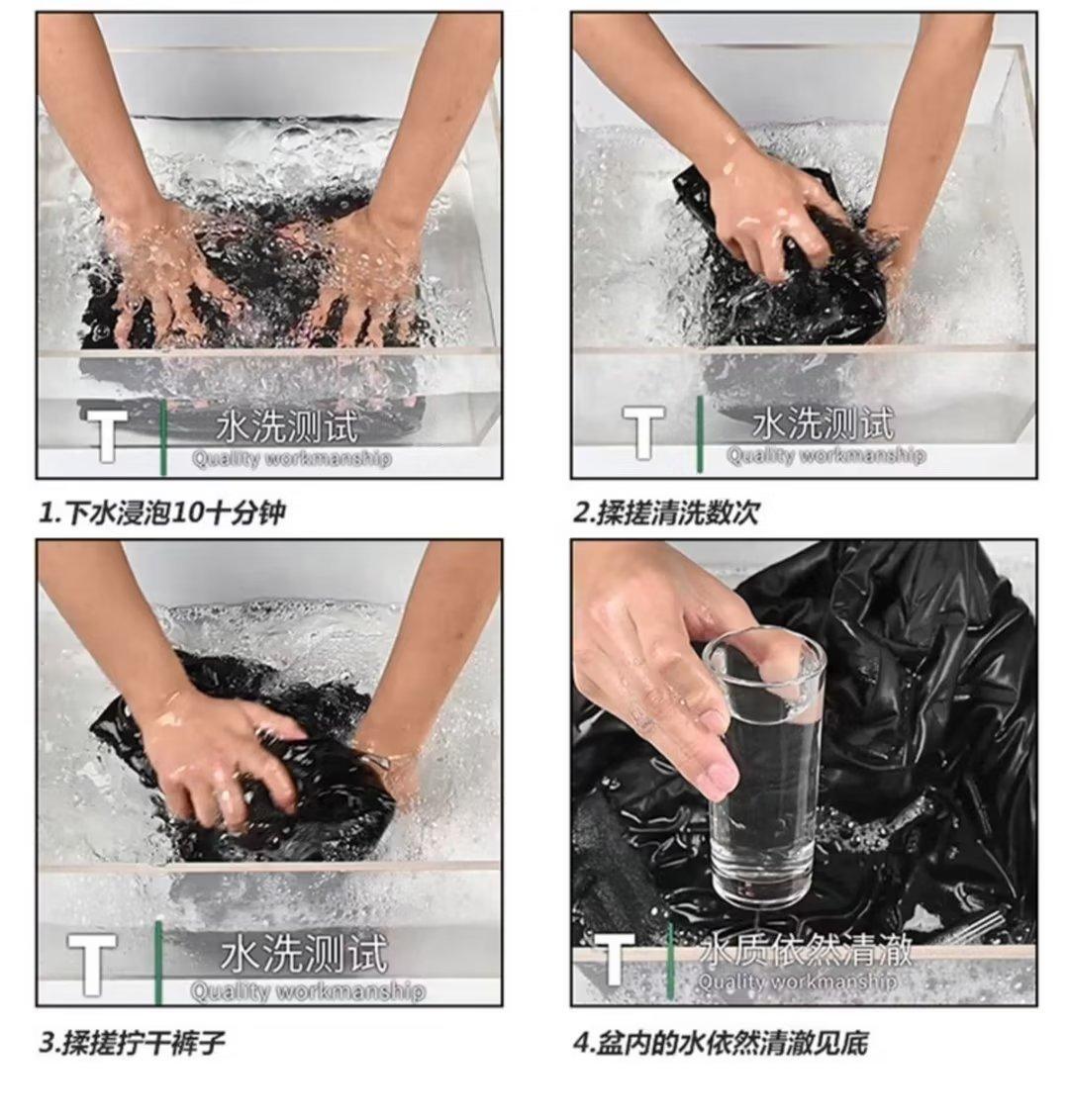 T 水洗测试
Quality workmanship

1.下水浸泡10十分钟

T 水洗测试
Quality workmanship

2.揉搓清洗数次

T 水洗测试
Quality workmanship

3.揉搓拧干裤子

T 水质依然清澈
Quality workmanship

4.盆内的水依然清澈见底