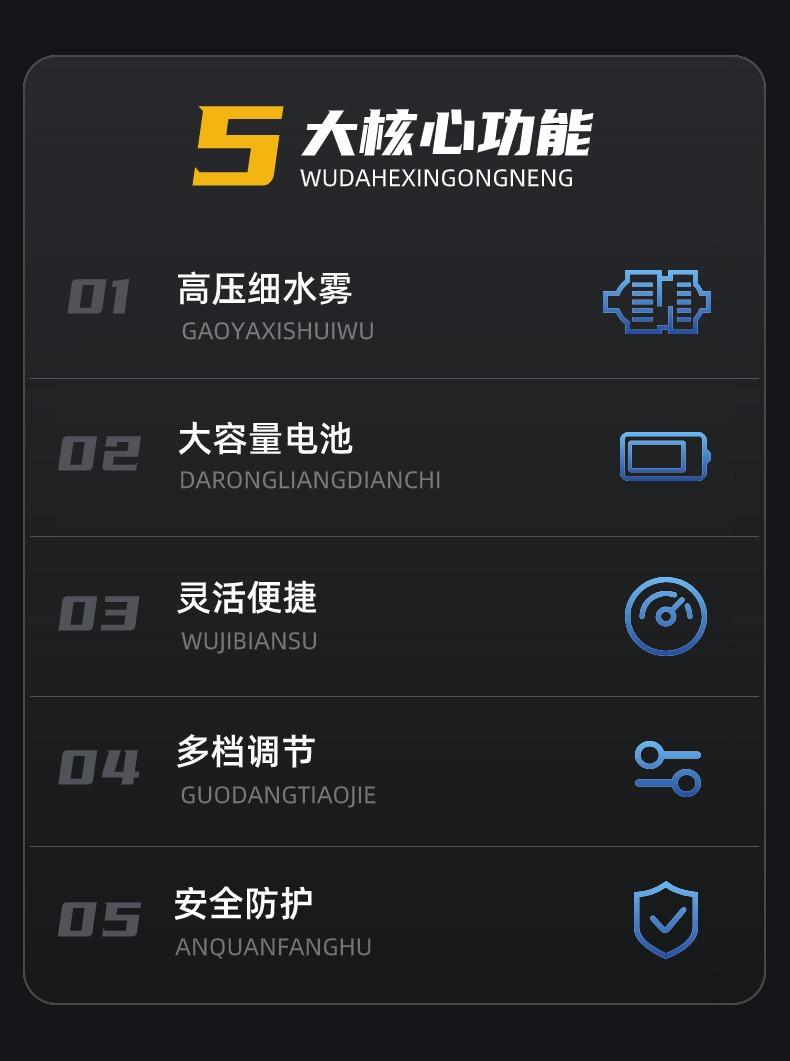 5大核心功能
WUDAHEXINGONGNENG

01
高压细水雾
GAOYAXISHUIWU

02
大容量电池
DARONGLIANGDIANCHI

03
灵活便捷
WUJIBIANSU

04
多档调节
GUODANGTIAOJIE

05
安全防护
ANQUANFANGHU