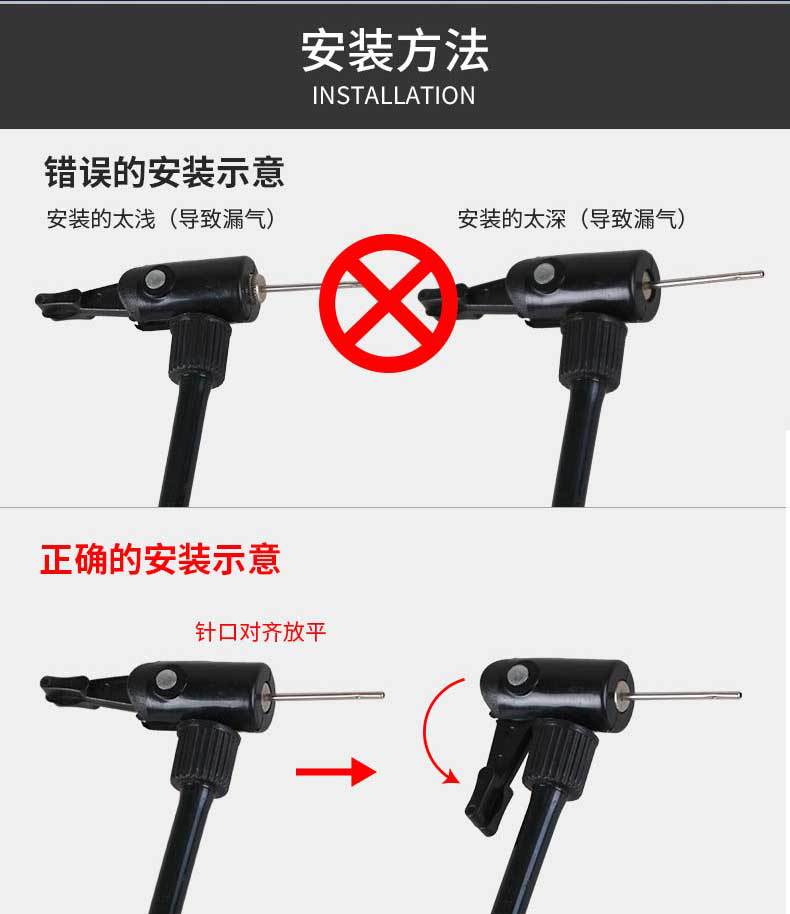 安装方法
INSTALLATION

错误的安装示意

安装的太浅（导致漏气）

安装的太深（导致漏气）

正确的安装示意

针口对齐放平