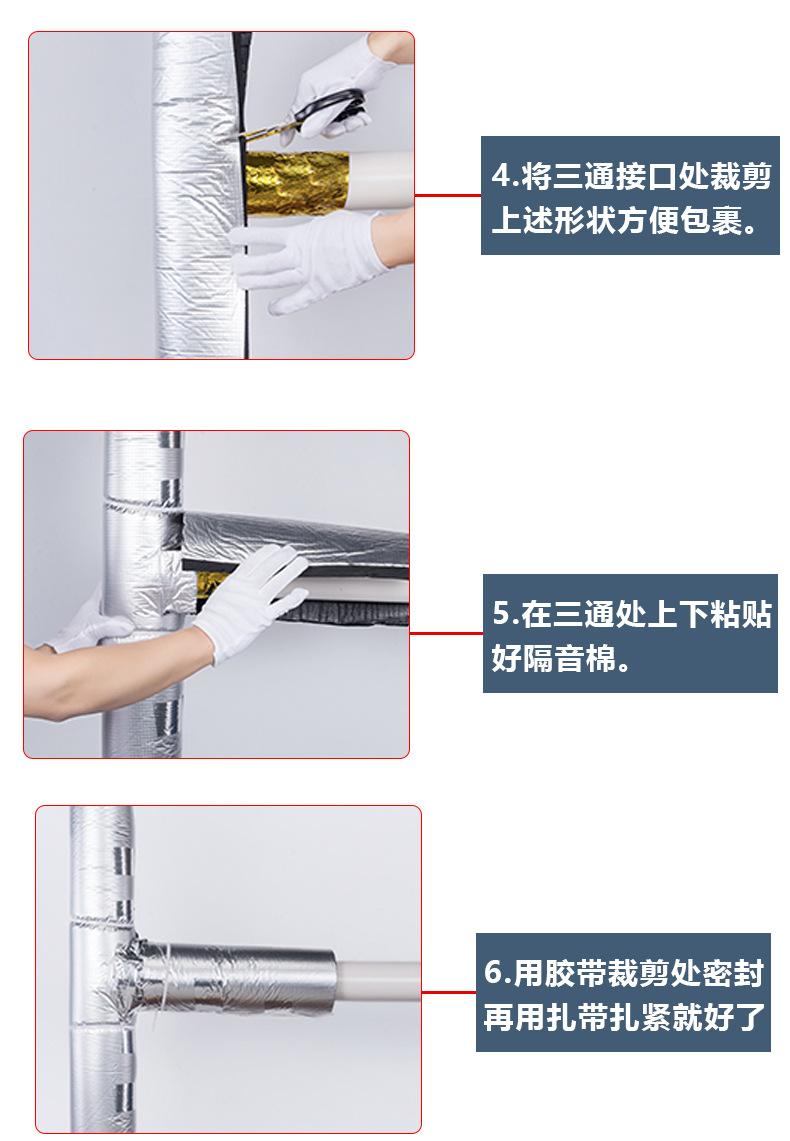 4.将三通接口处裁剪上述形状方便包裹。

5.在三通处上下粘贴好隔音棉。

6.用胶带裁剪处密封再用扎带扎紧就好了