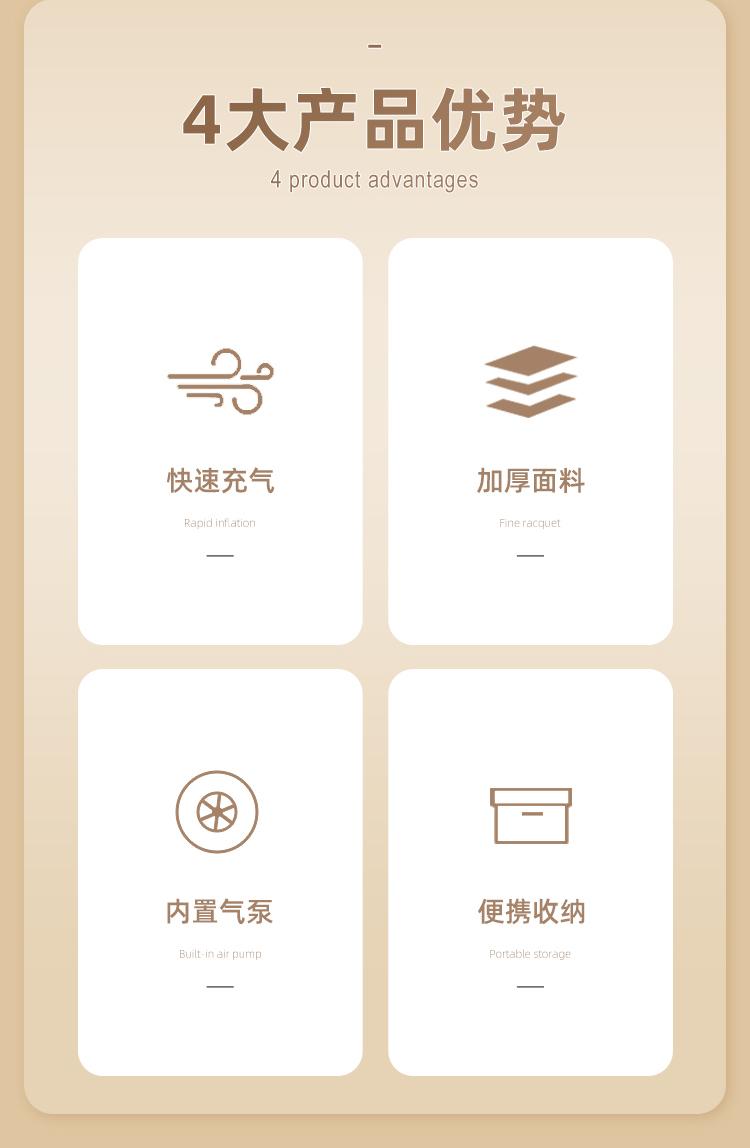 4大产品优势
4 product advantages

快速充气
Rapid inflation

加厚面料
Fine racquet

内置气泵
Built-in air pump

便携收纳
Portable storage