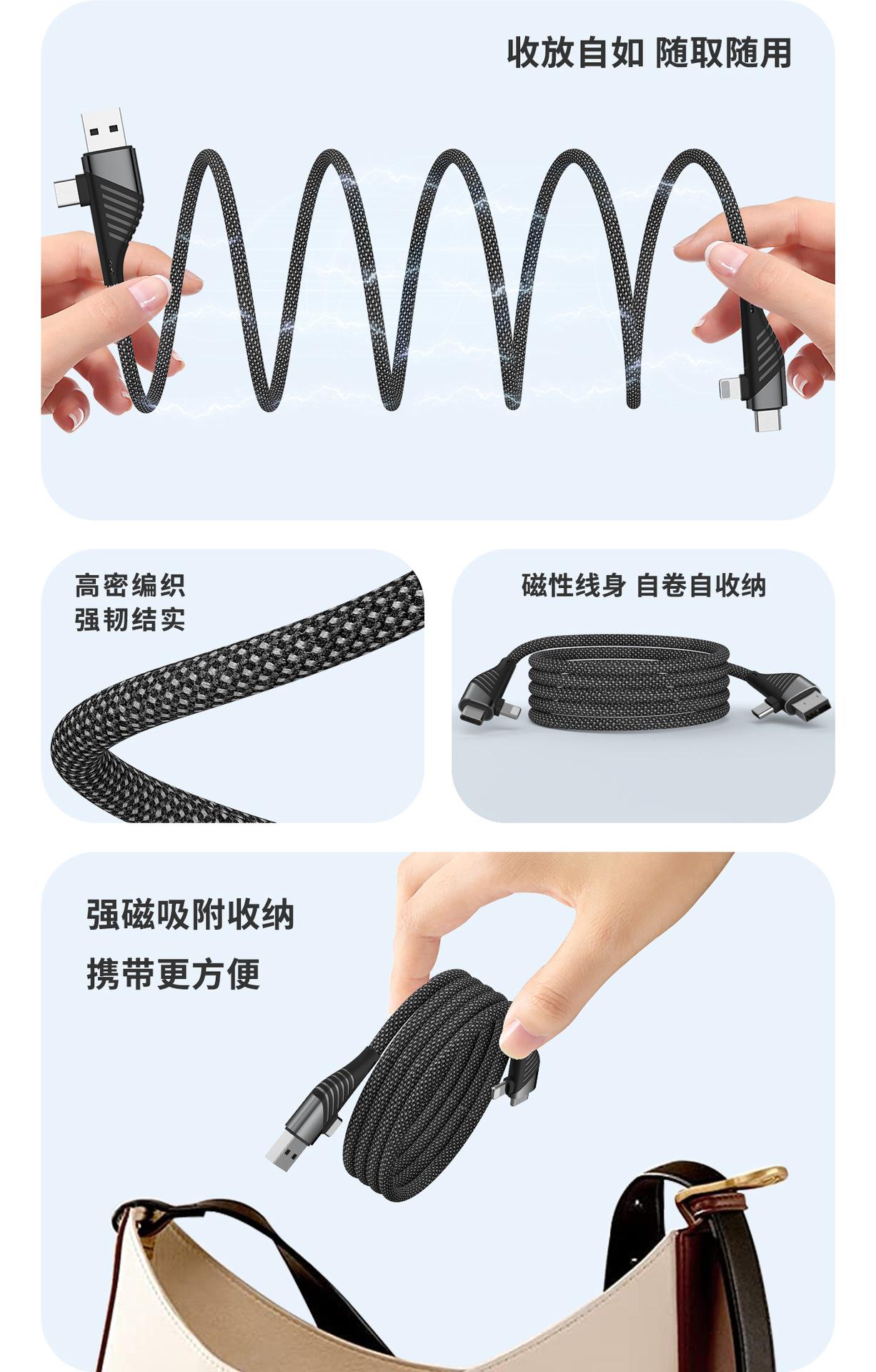 收放自如 随取随用

高密编织
强韧结实

磁性线身 自卷自收纳

强磁吸附收纳
携带更方便