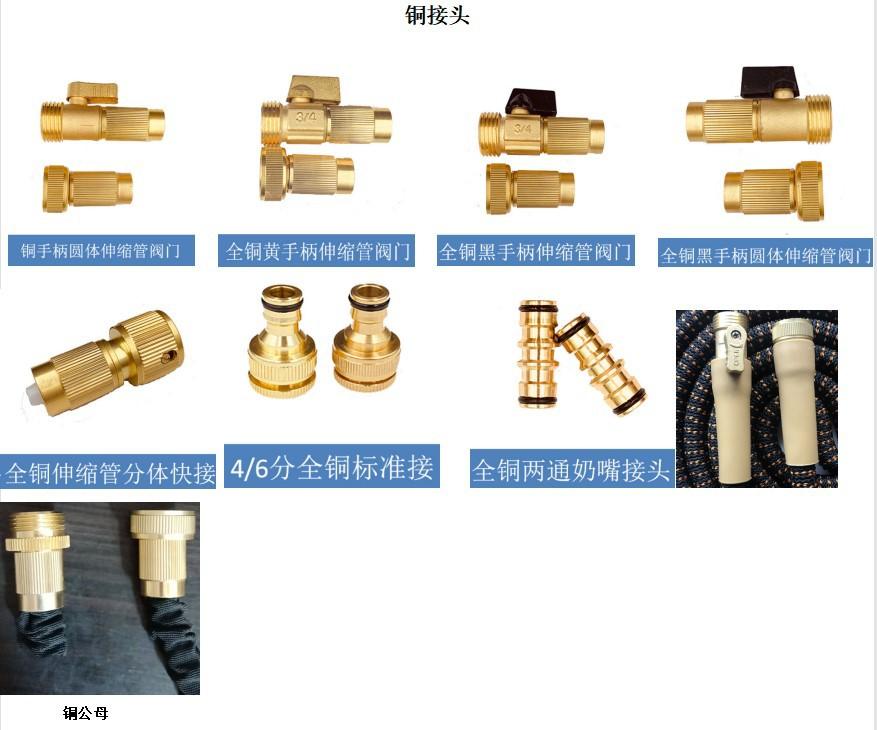 铜接头

3/4

3/4

铜手柄圆体伸缩管阀门

全铜黄手柄伸缩管阀门

全铜黑手柄伸缩管阀门

全铜黑手柄圆体伸缩管阀门

全铜伸缩管分体快接

4/6分全铜标准接

全铜两通奶嘴接头

铜公母