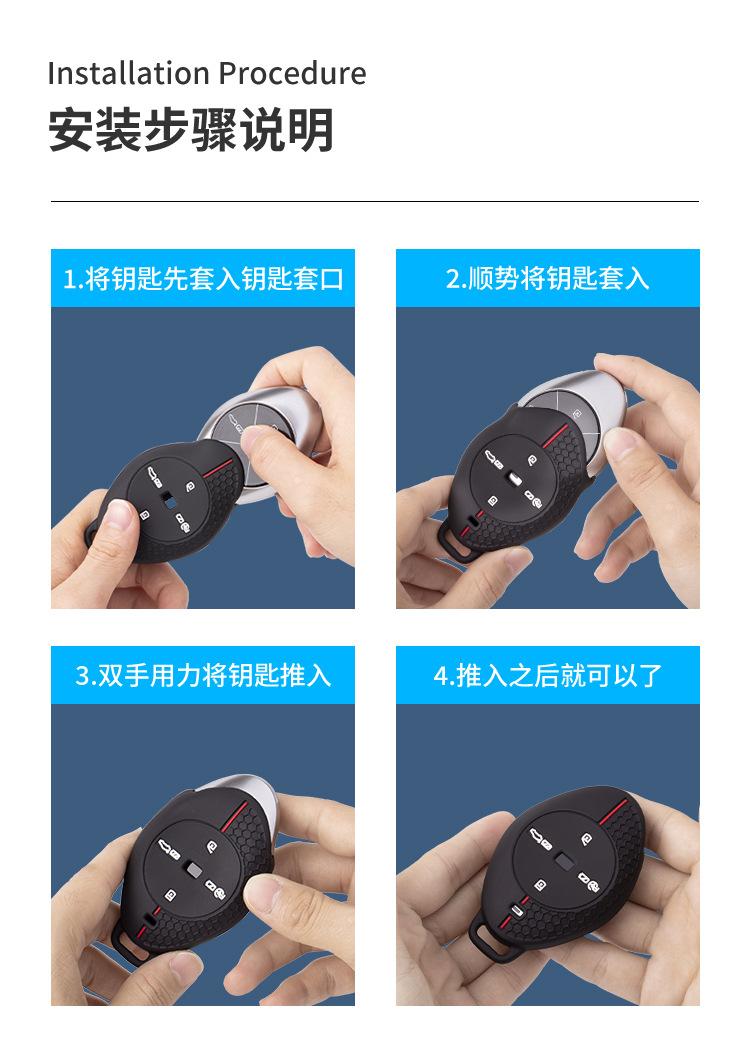 Installation Procedure
安装步骤说明

1.将钥匙先套入钥匙套口

2.顺势将钥匙套入

3.双手用力将钥匙推入

4.推入之后就可以了