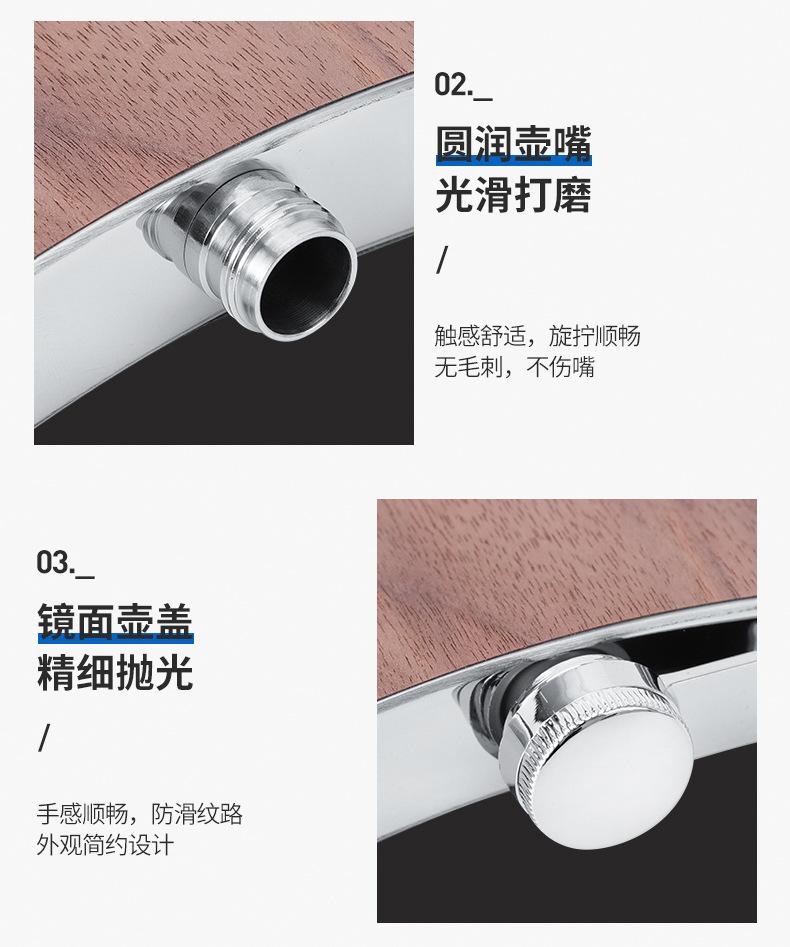 02._

圆润壶嘴
光滑打磨

/

触感舒适，旋拧顺畅
无毛刺，不伤嘴

03._

镜面壶盖
精细抛光

/

手感顺畅，防滑纹路
外观简约设计