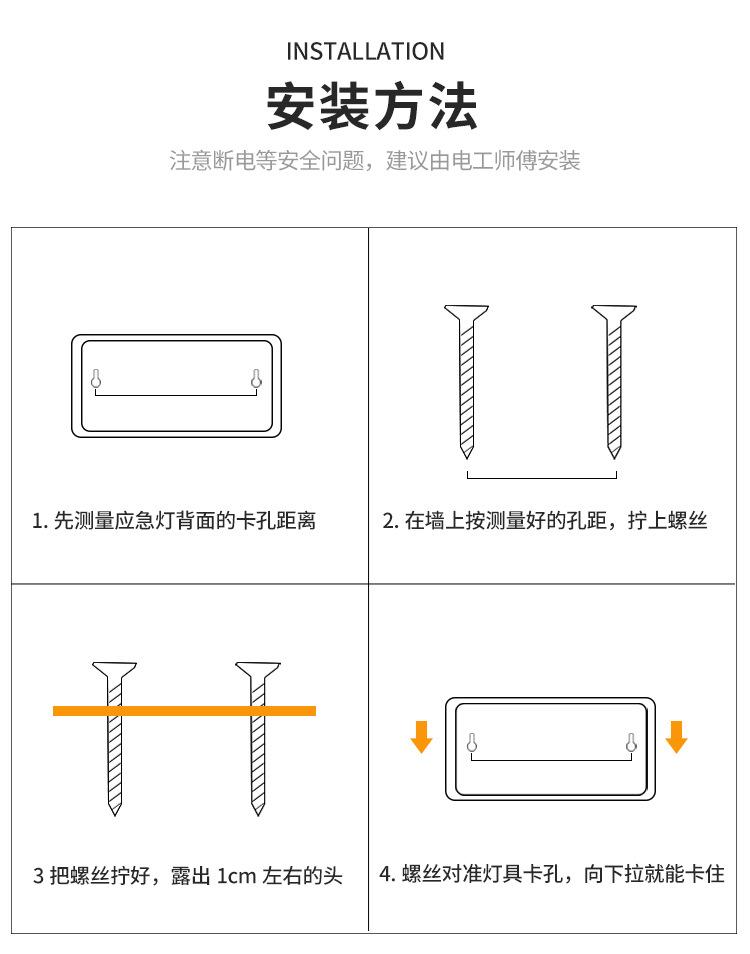 INSTALLATION

安装方法

注意断电等安全问题，建议由电工师傅安装

1. 先测量应急灯背面的卡孔距离

2. 在墙上按测量好的孔距，拧上螺丝

3 把螺丝拧好，露出 1cm 左右的头

4. 螺丝对准灯具卡孔，向下拉就能卡住