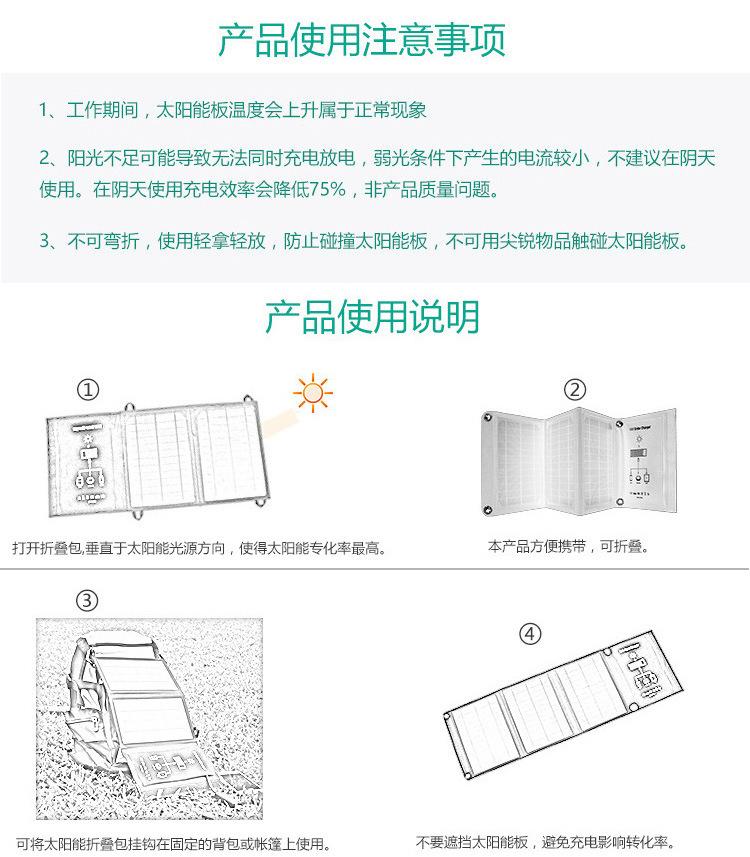 产品使用注意事项

1、工作期间，太阳能板温度会上升属于正常现象

2、阳光不足可能导致无法同时充电放电，弱光条件下产生的电流较小，不建议在阴天使用。在阴天使用充电效率会降低75%，非产品质量问题。

3、不可弯折，使用轻拿轻放，防止碰撞太阳能板，不可用尖锐物品触碰太阳能板。

产品使用说明

①

打开折叠包,垂直于太阳能光源方向，使得太阳能专化率最高。

②

本产品方便携带，可折叠。

③

可将太阳能折叠包挂钩在固定的背包或帐篷上使用。

④

不要遮挡太阳能板，避免充电影响转化率。