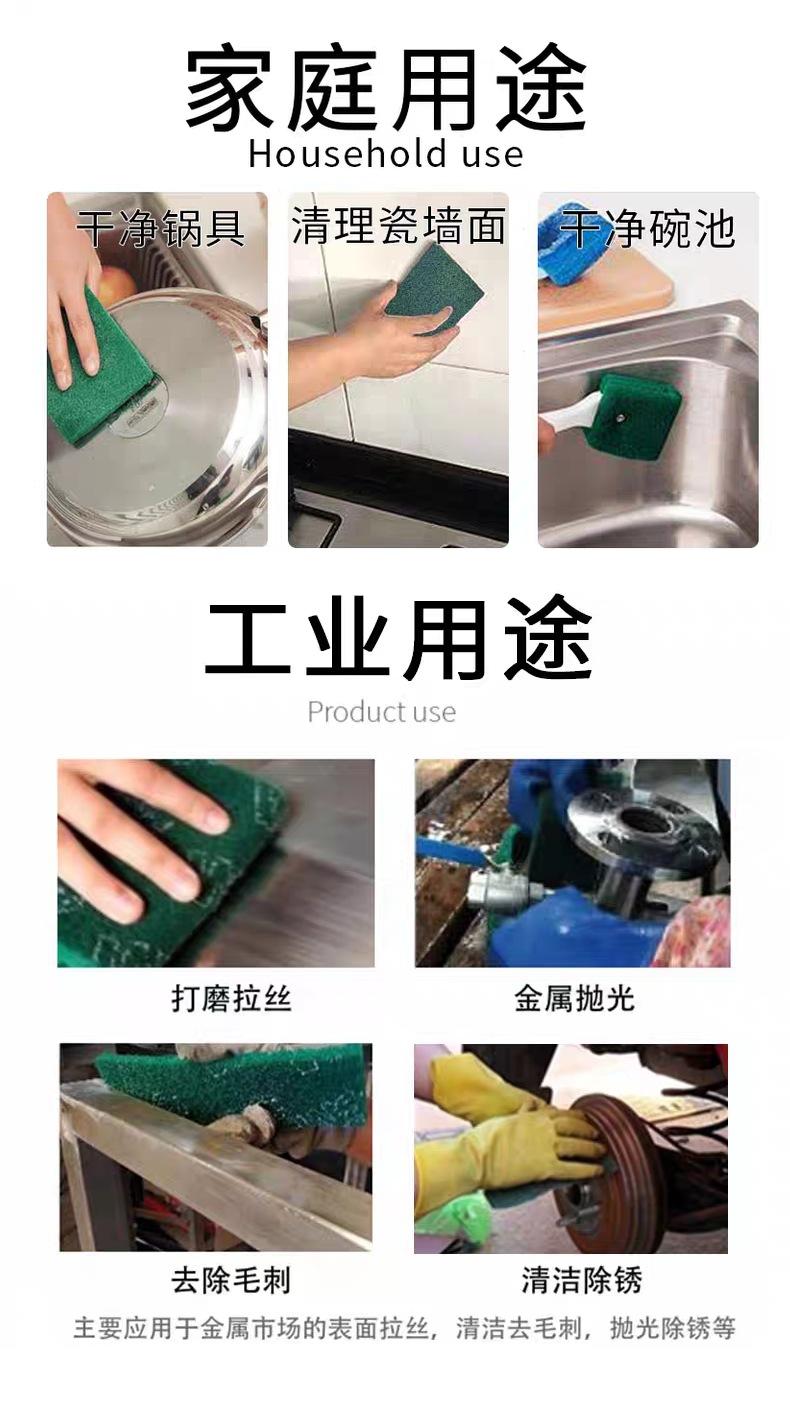 家庭用途
Household use

干净锅具

清理瓷墙面

干净碗池

工业用途
Product use

打磨拉丝

金属抛光

去除毛刺

清洁除锈

主要应用于金属市场的表面拉丝，清洁去毛刺，抛光除锈等